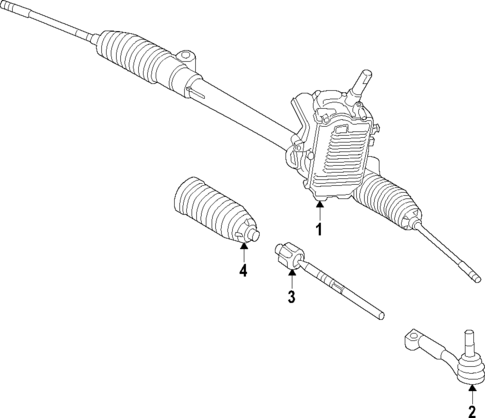 1
4
3
2