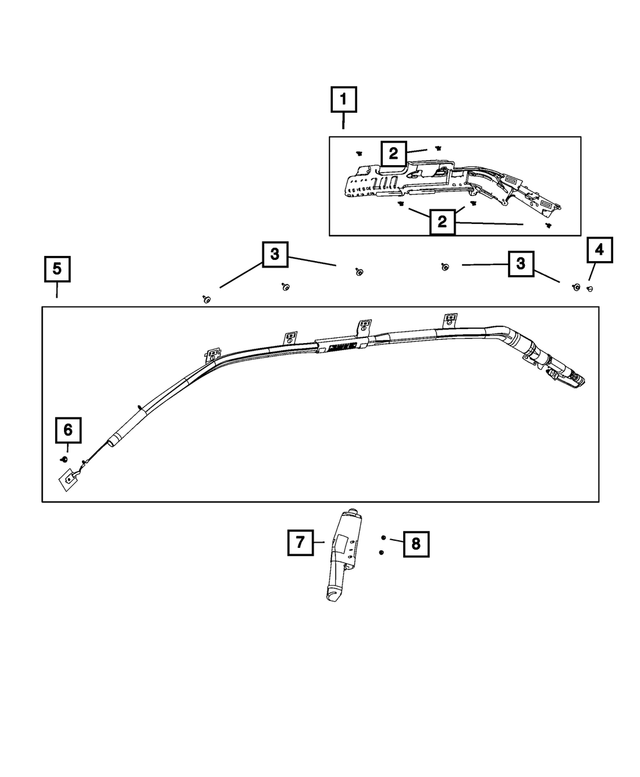 1
2
2
3
3
4
5
6
7
8