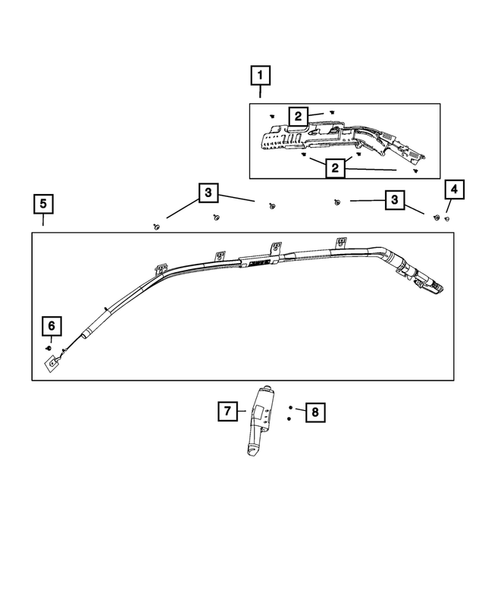 1
2
2
3
3
4
5
6
7
8