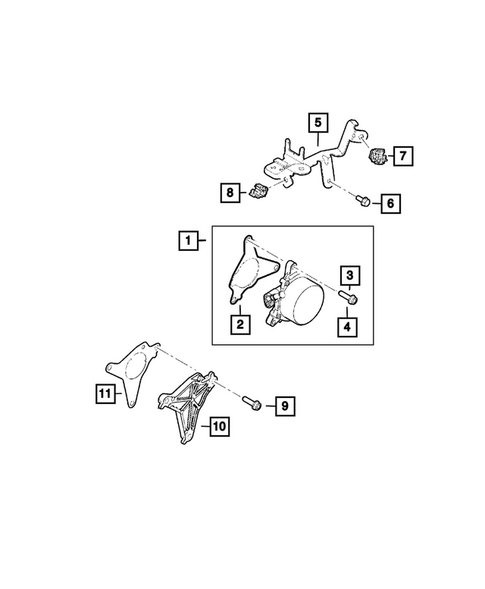 5
7
8
6
1
3
2
4
11
9
10