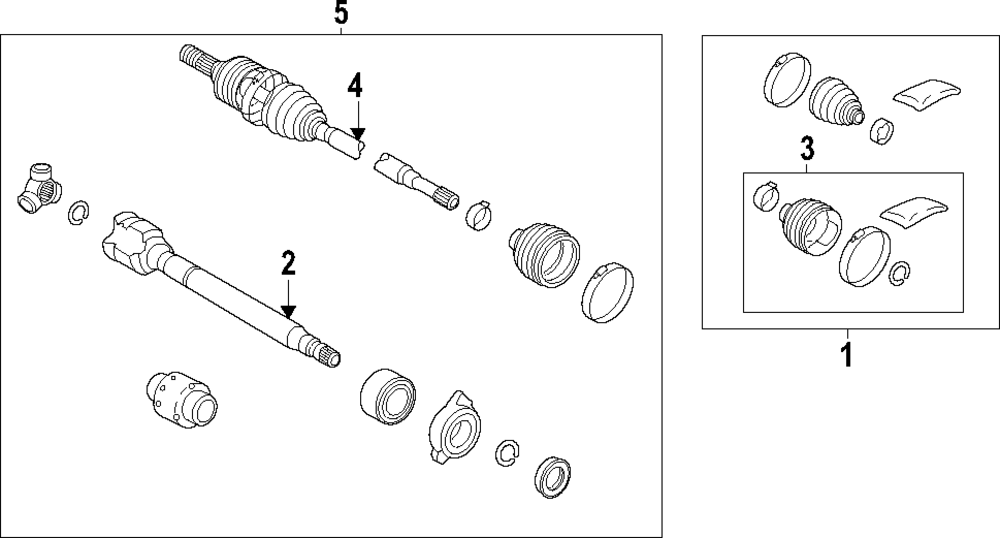 5
4
2
3
1