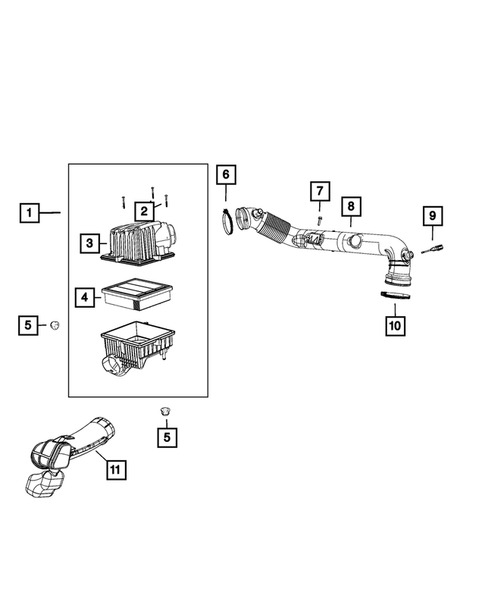 1
2
3
4
5
6
7
8
9
10
5
11