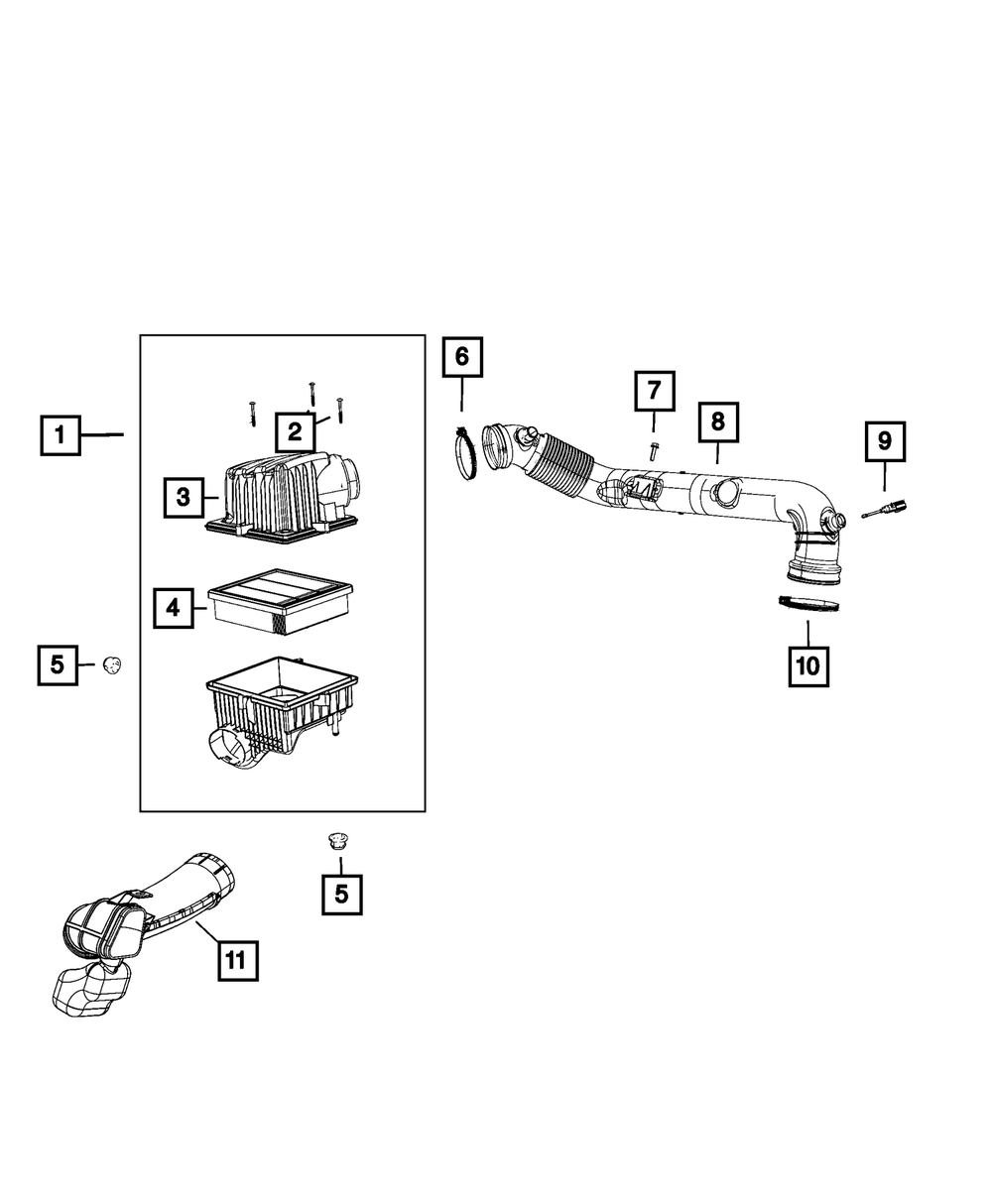 1
2
3
4
5
6
7
8
9
10
5
11