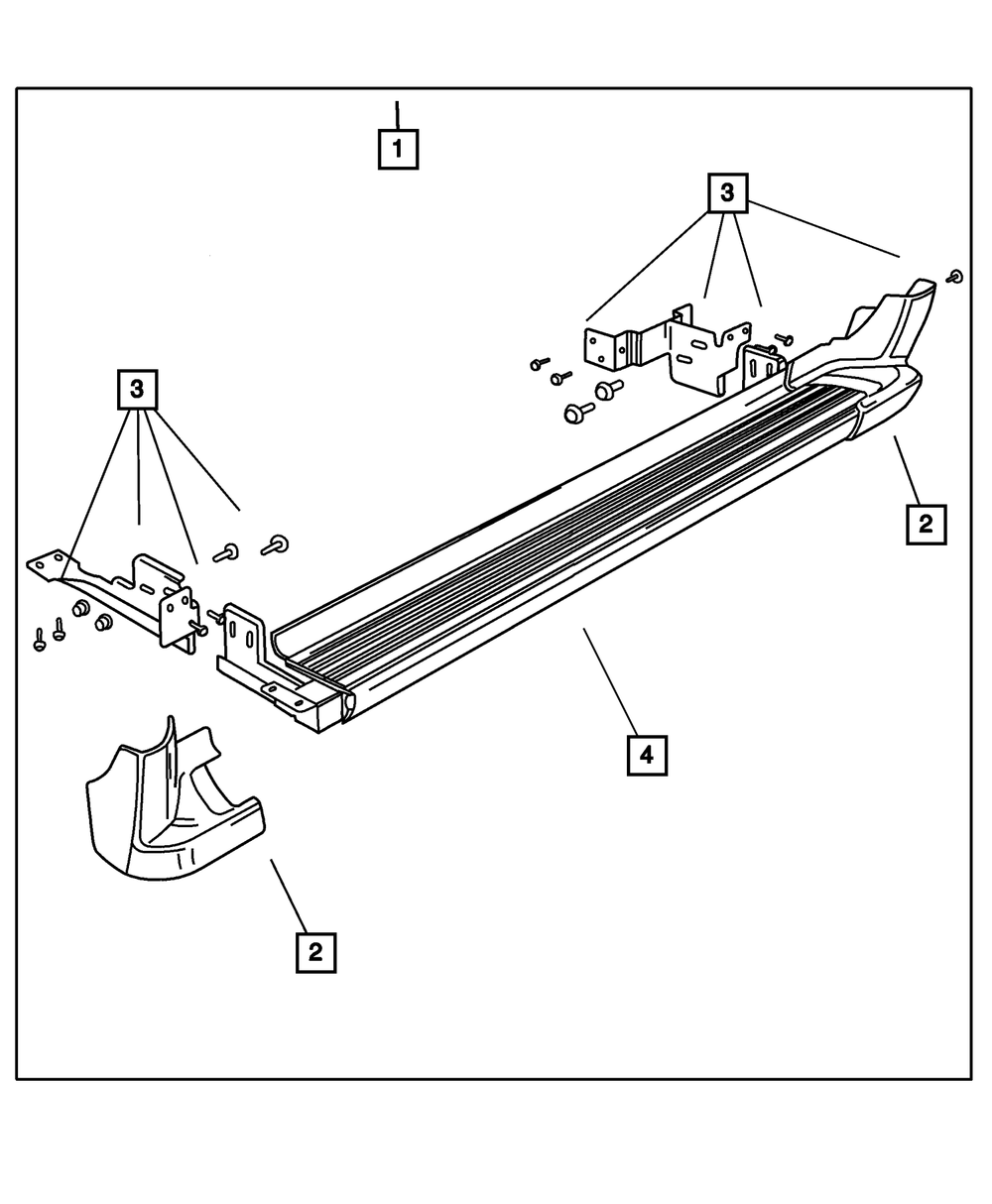 1
3
3
2
4
2