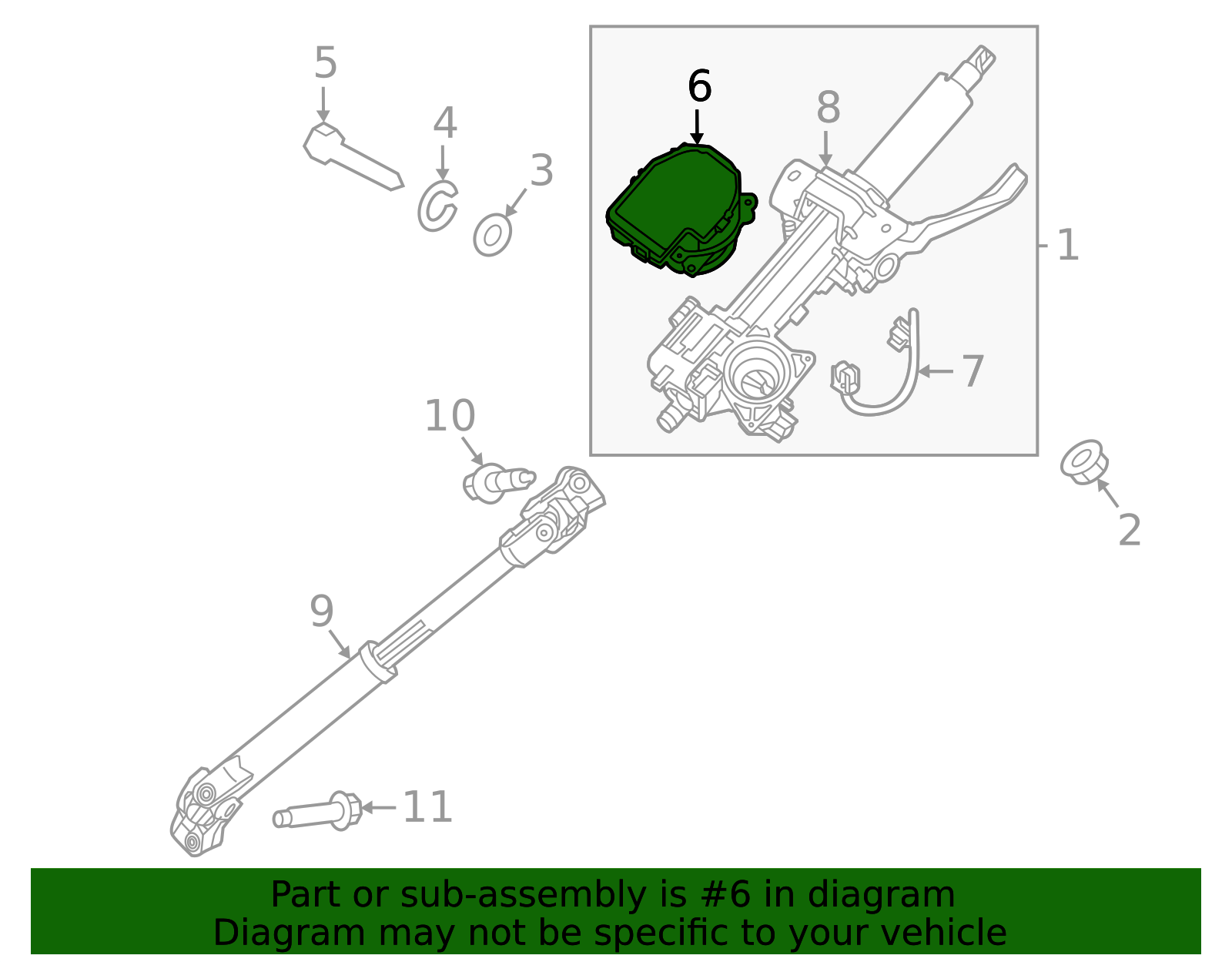 5
4
3
6
8
1
7
10
2
9
11

Part or sub-assembly is #6 in diagram
Diagram may not be specific to your vehicle