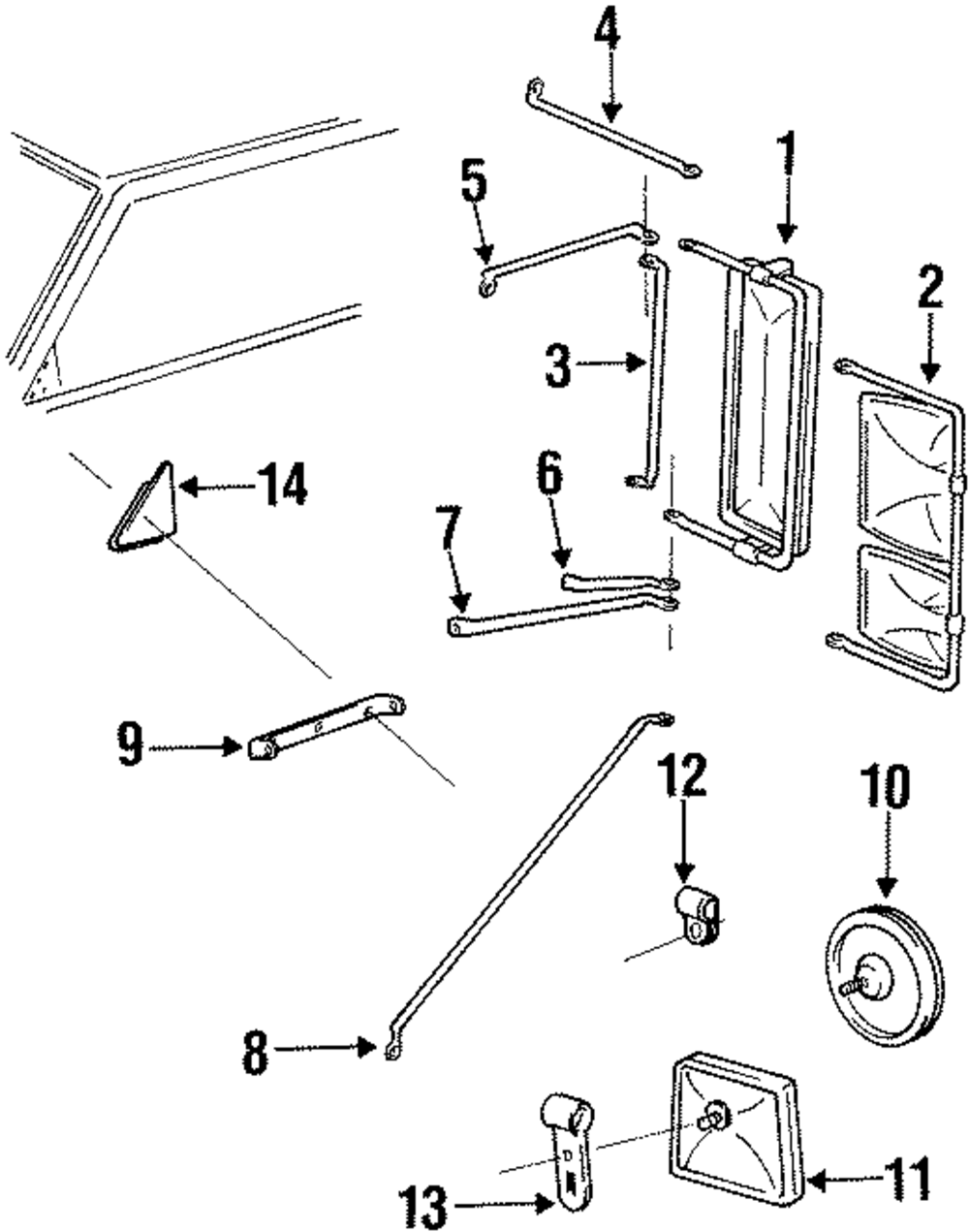 4
1
5
2
3
14
6
7
9
12
10
8
11
13