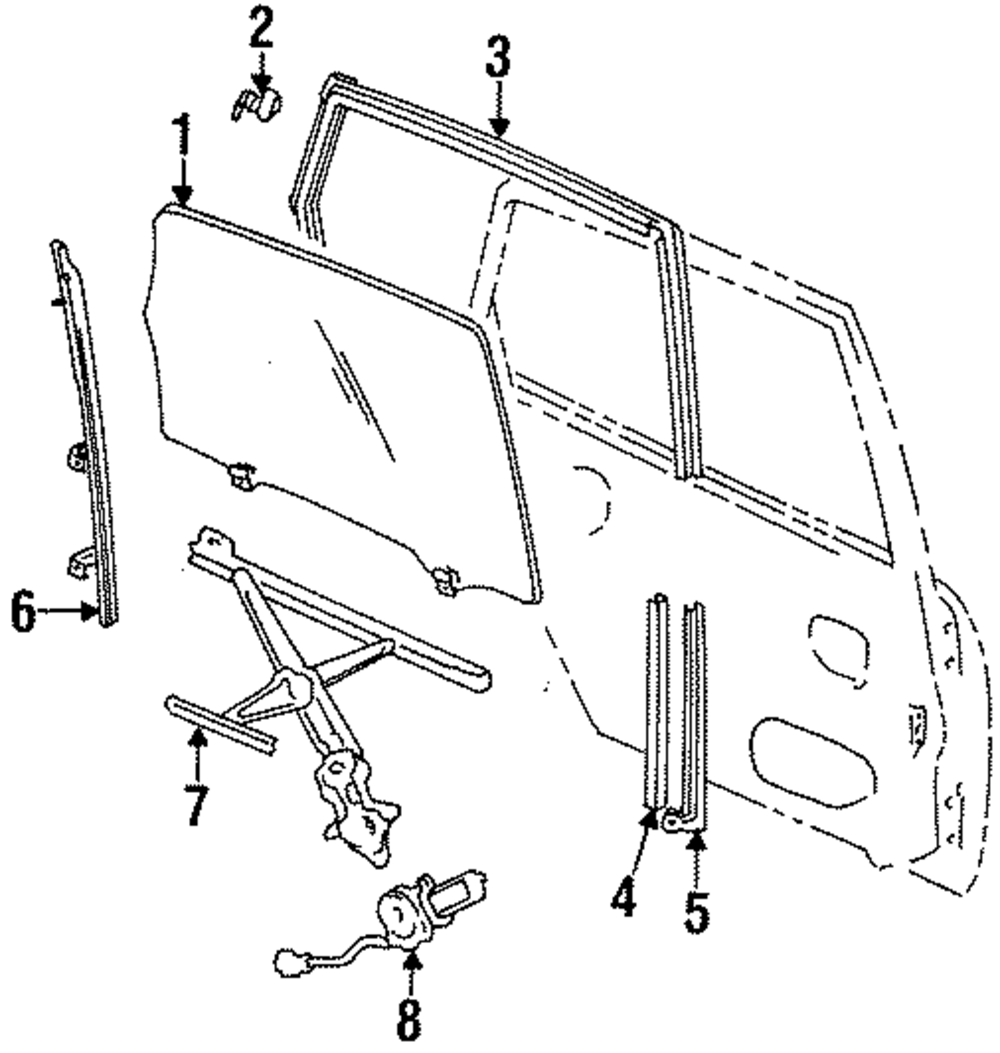 2
3
1
6
7
4
5
8