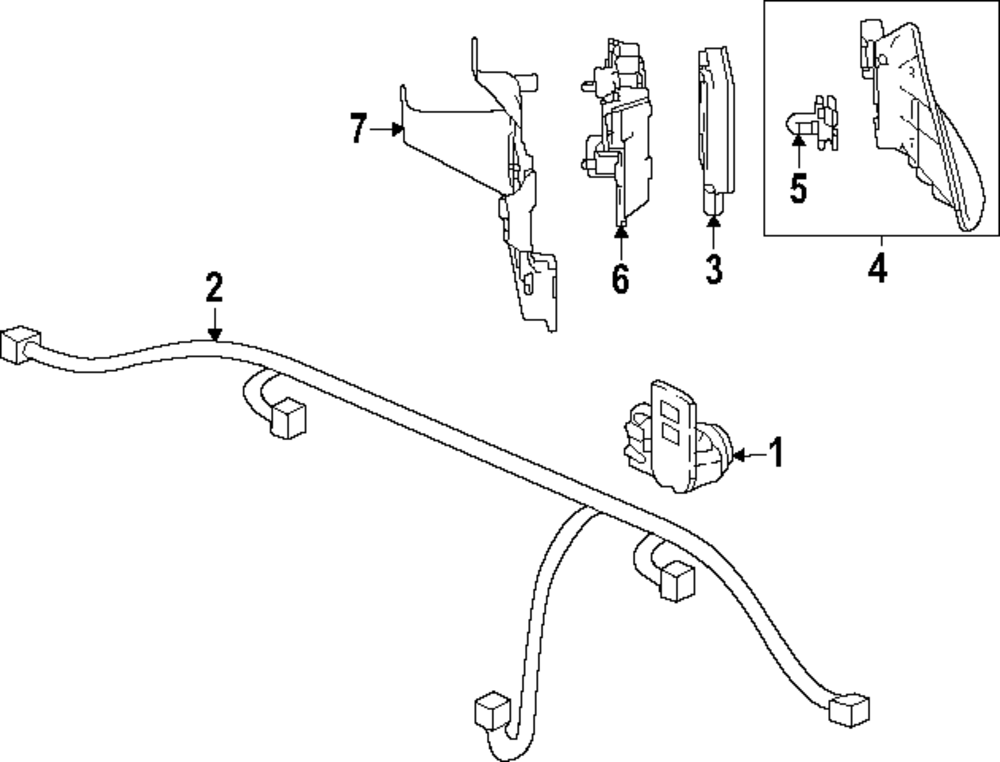 7
6
3
5
4
2
1