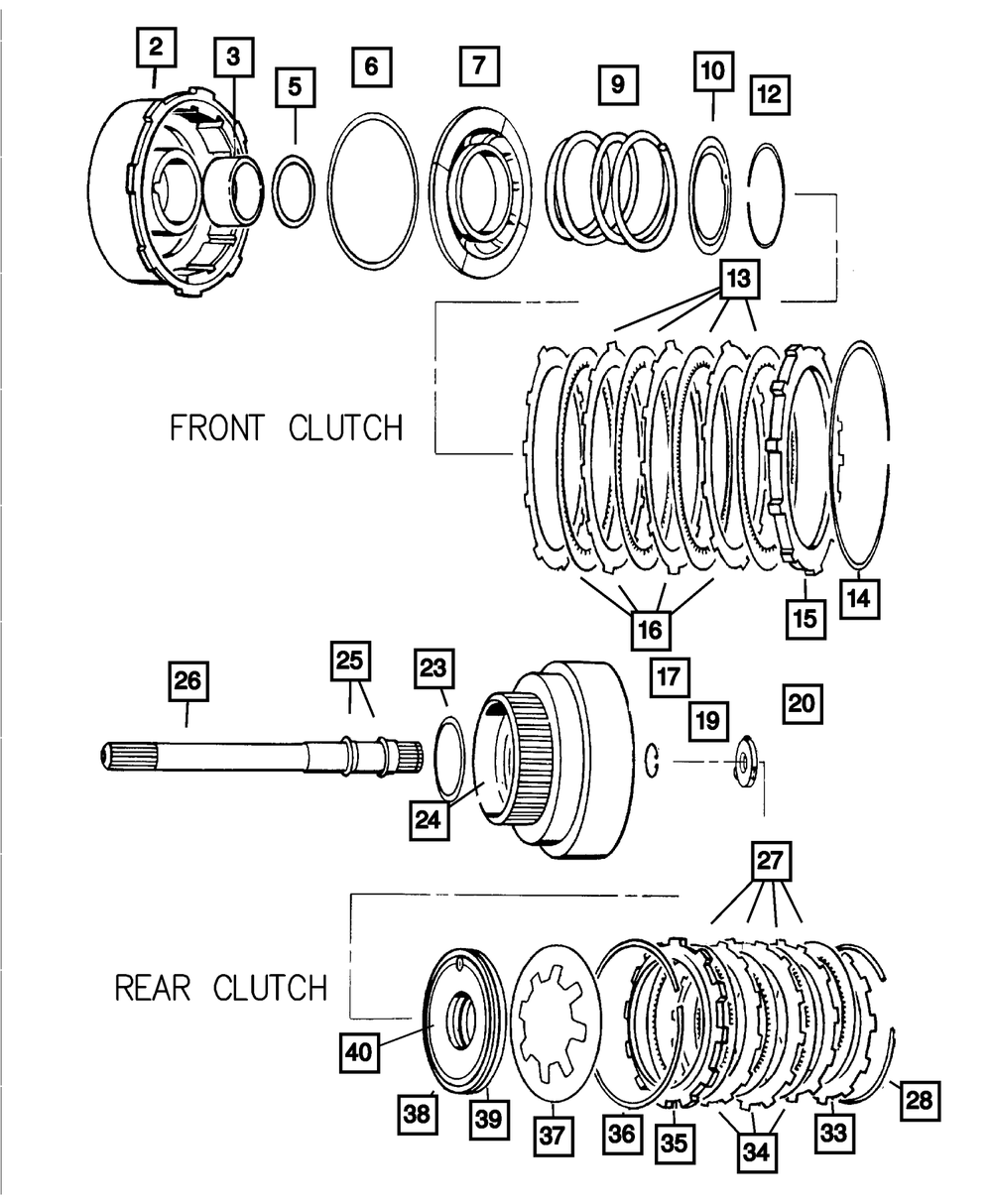 2
3
5
6
7
9
10
12
13
FRONT CLUTCH
16
15
14
26
25
23
17
19
20
24
27
REAR CLUTCH
40
38
39
37
36
35
34
33
28