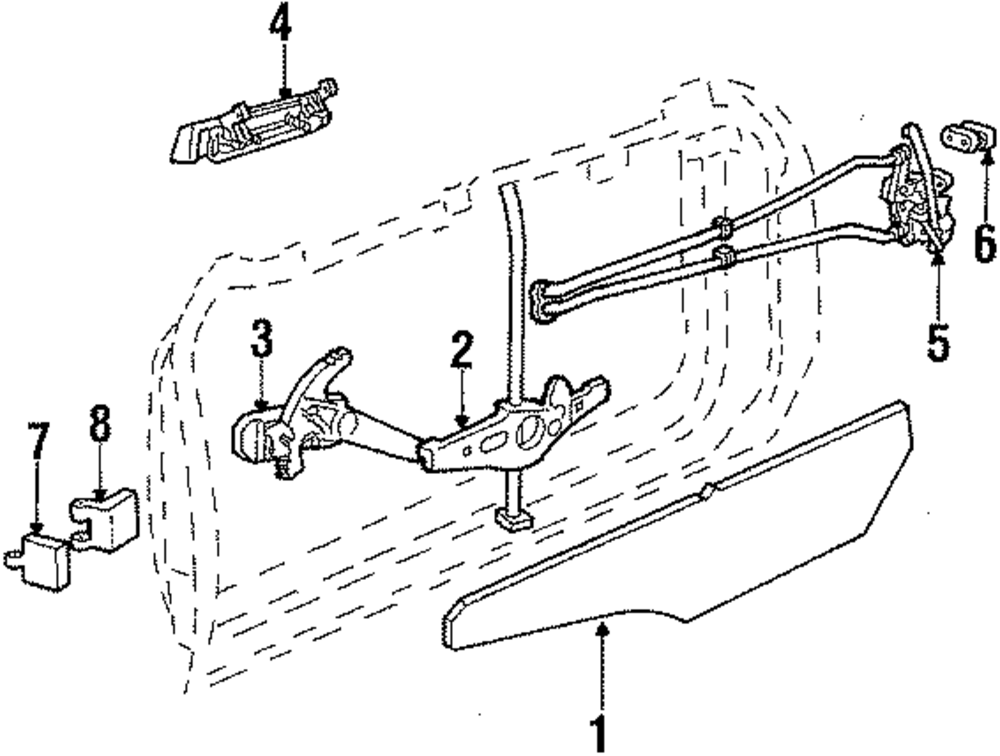 4
6
5
3
2
7
8
1