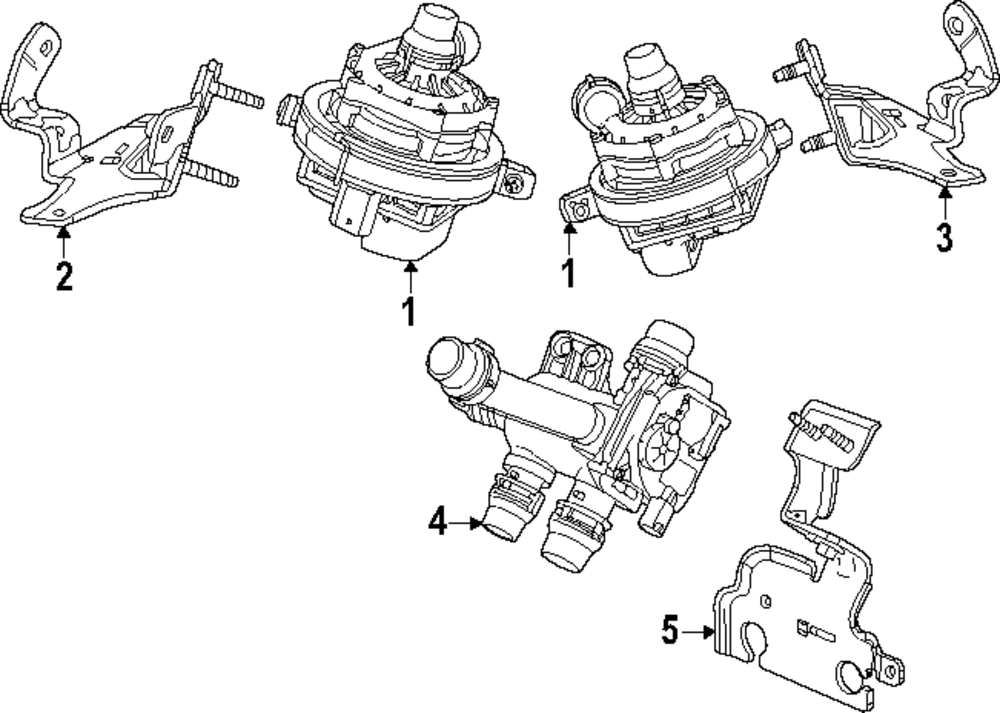 2
1
1
3
4
5