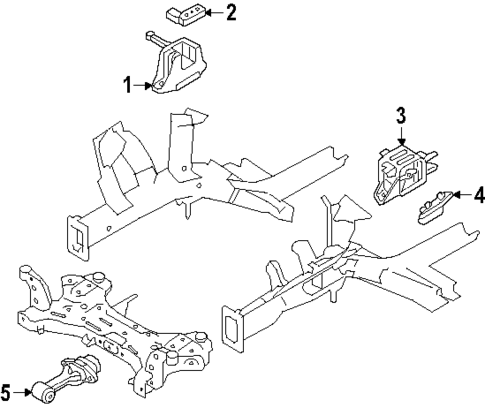 2
1
3
4
5