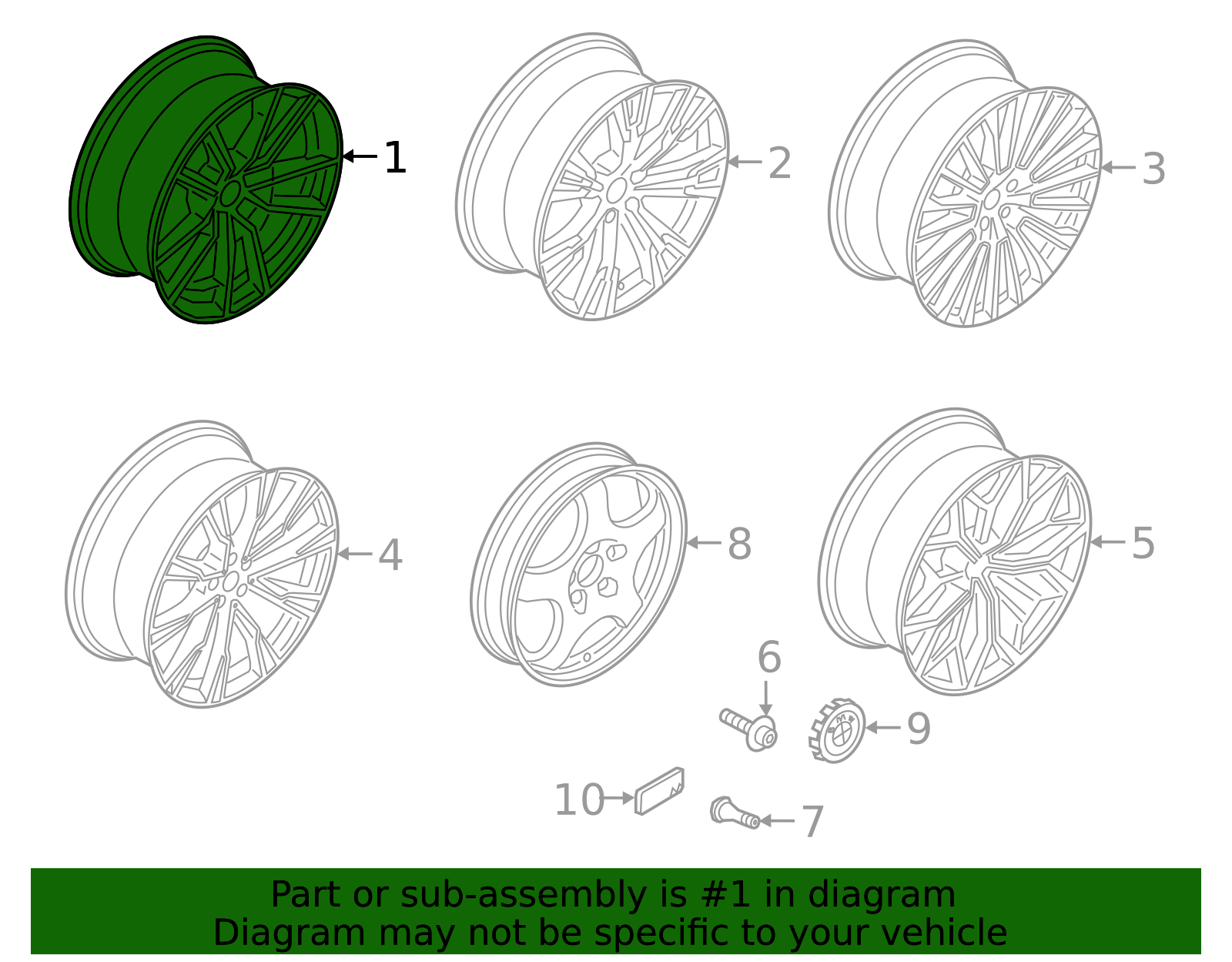 1
2
3
4
8
5
6
9
10
7

Part or sub-assembly is #1 in diagram
Diagram may not be specific to your vehicle