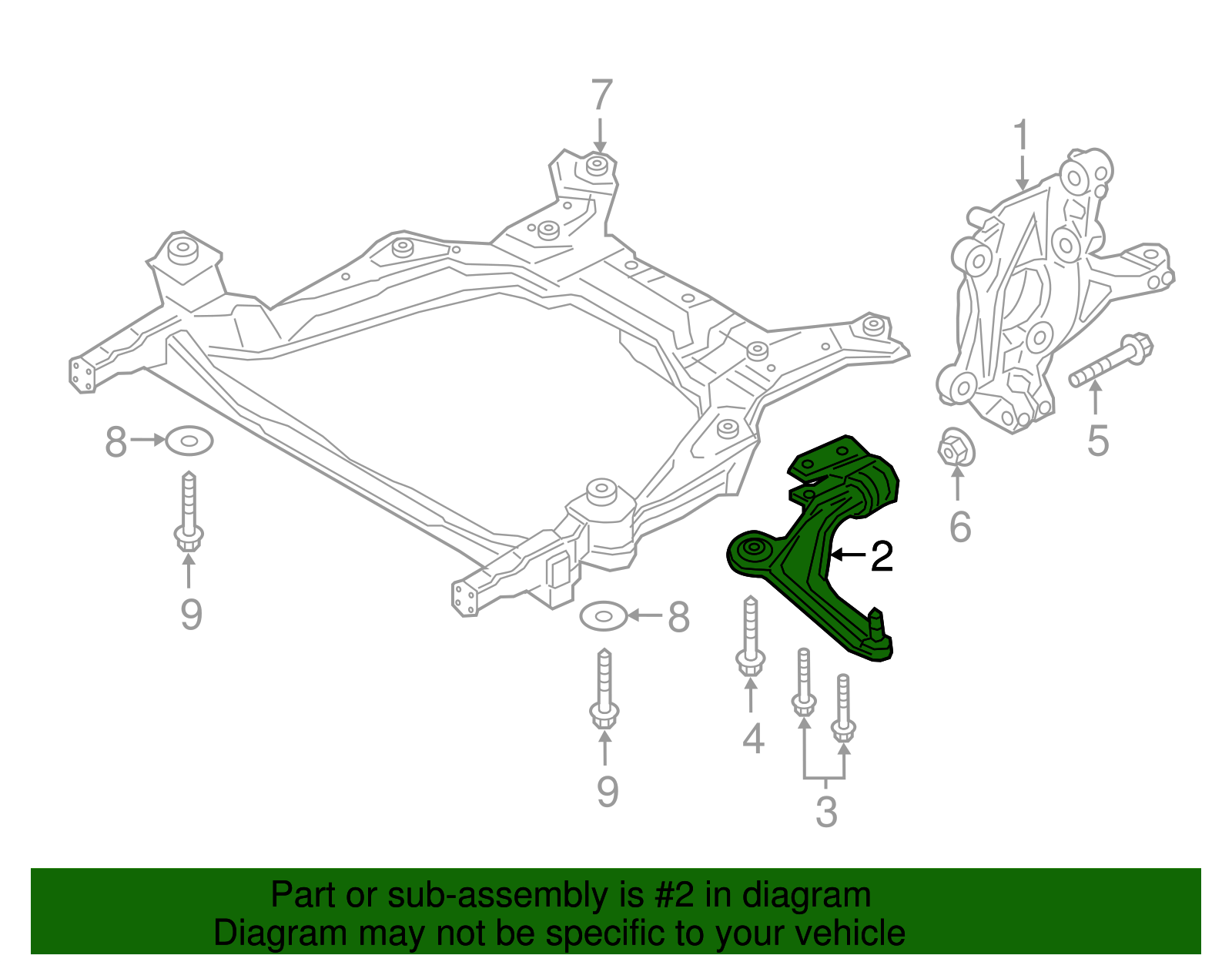 7

1

8

5

6

2

9

8

4

9

3

Part or sub-assembly is #2 in diagram
Diagram may not be specific to your vehicle