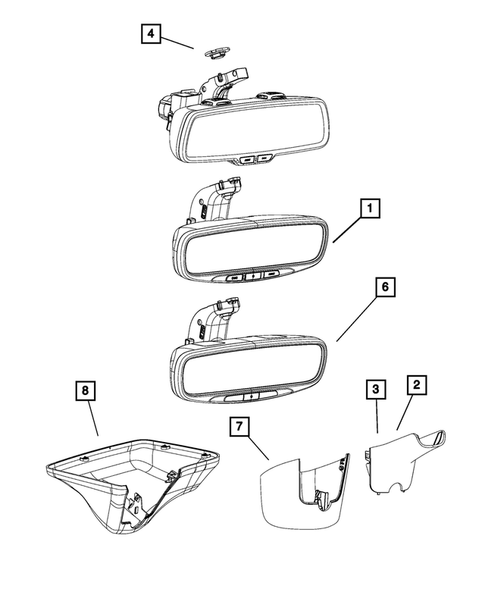 4

1

6

8

3

2

7