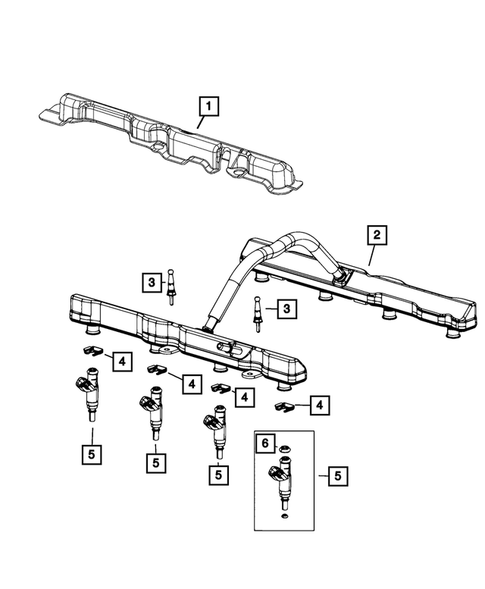 1
2
3
3
4
4
4
4
5
5
5
6
5