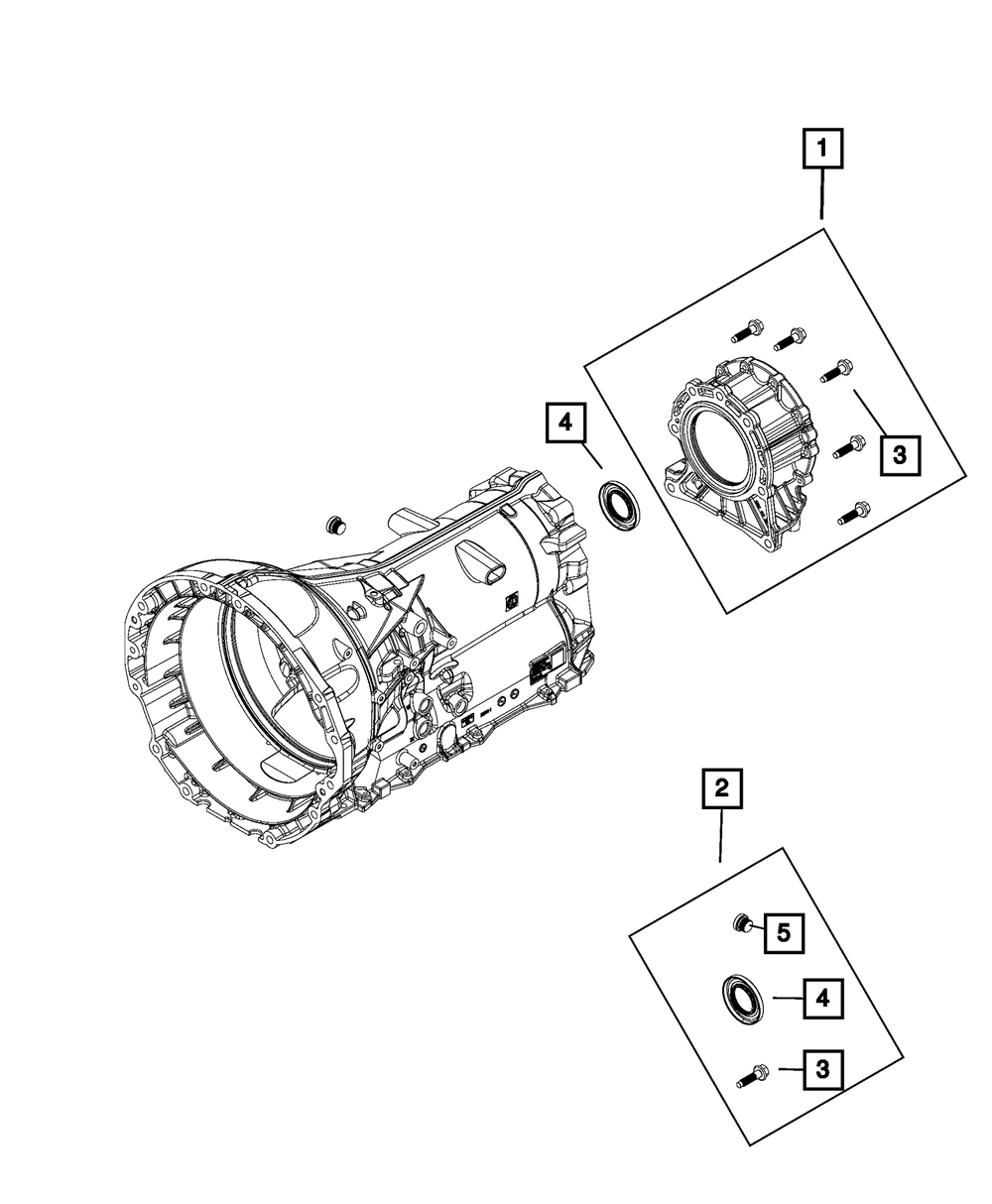 1
4
3
2
5
4
3