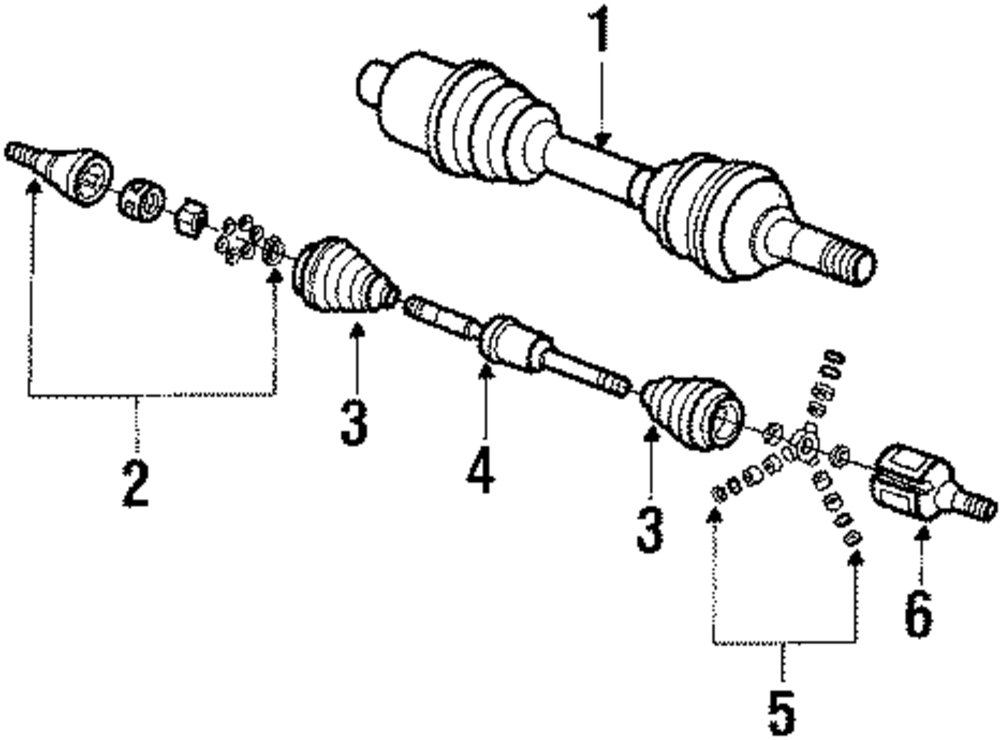 1
2
3
4
3
5
6