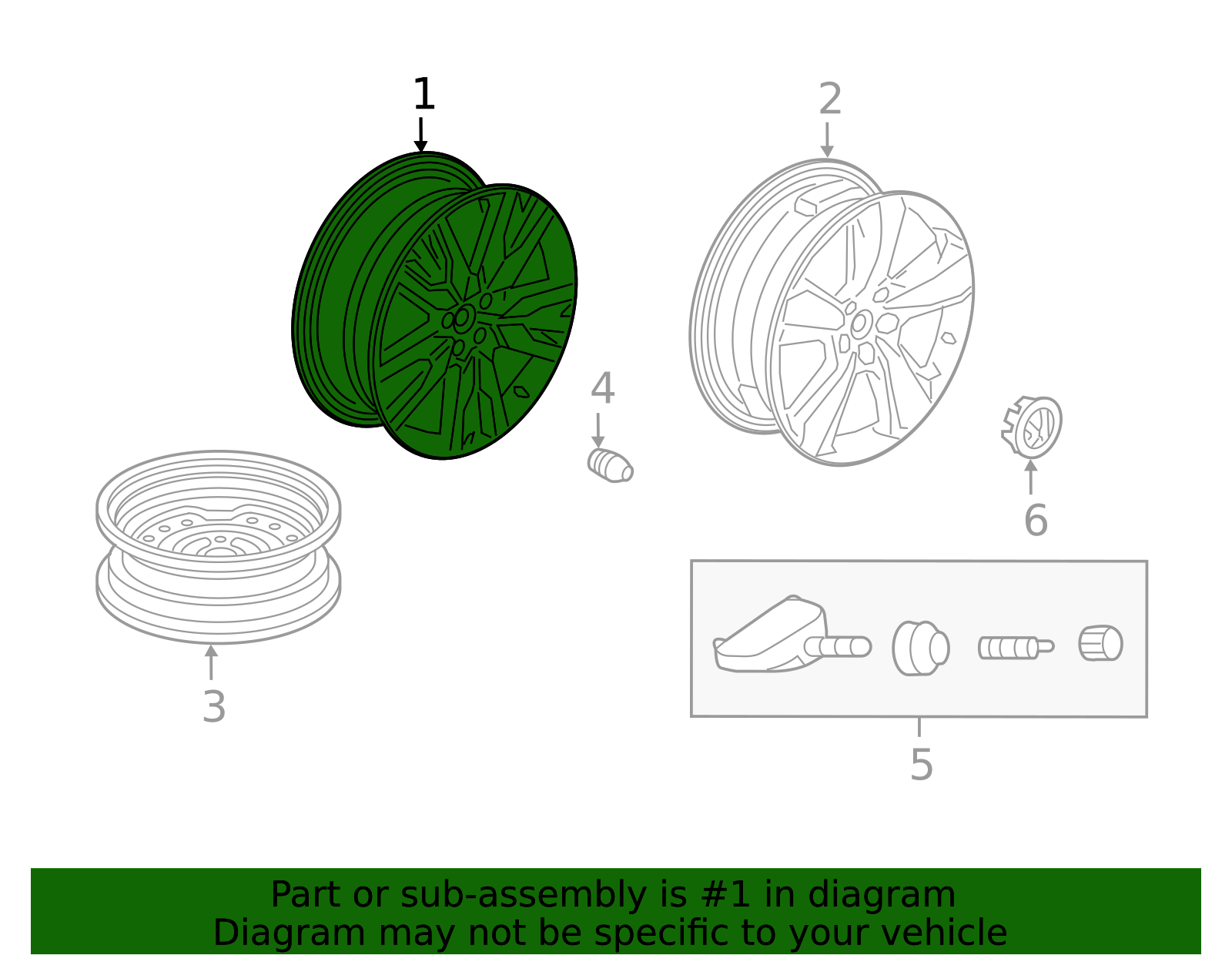 1
2
4
6
3
5

Part or sub-assembly is #1 in diagram
Diagram may not be specific to your vehicle