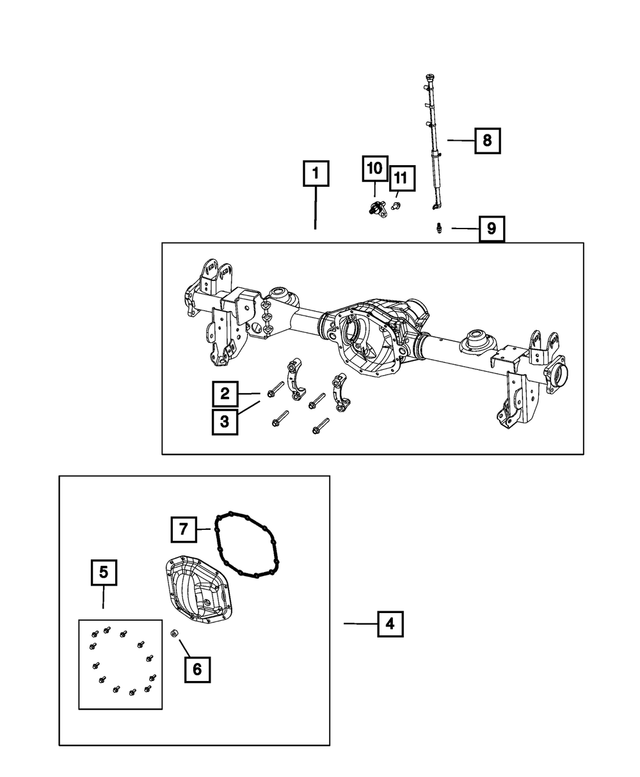 8
1
10
11
9
2
3
7
5
4
6