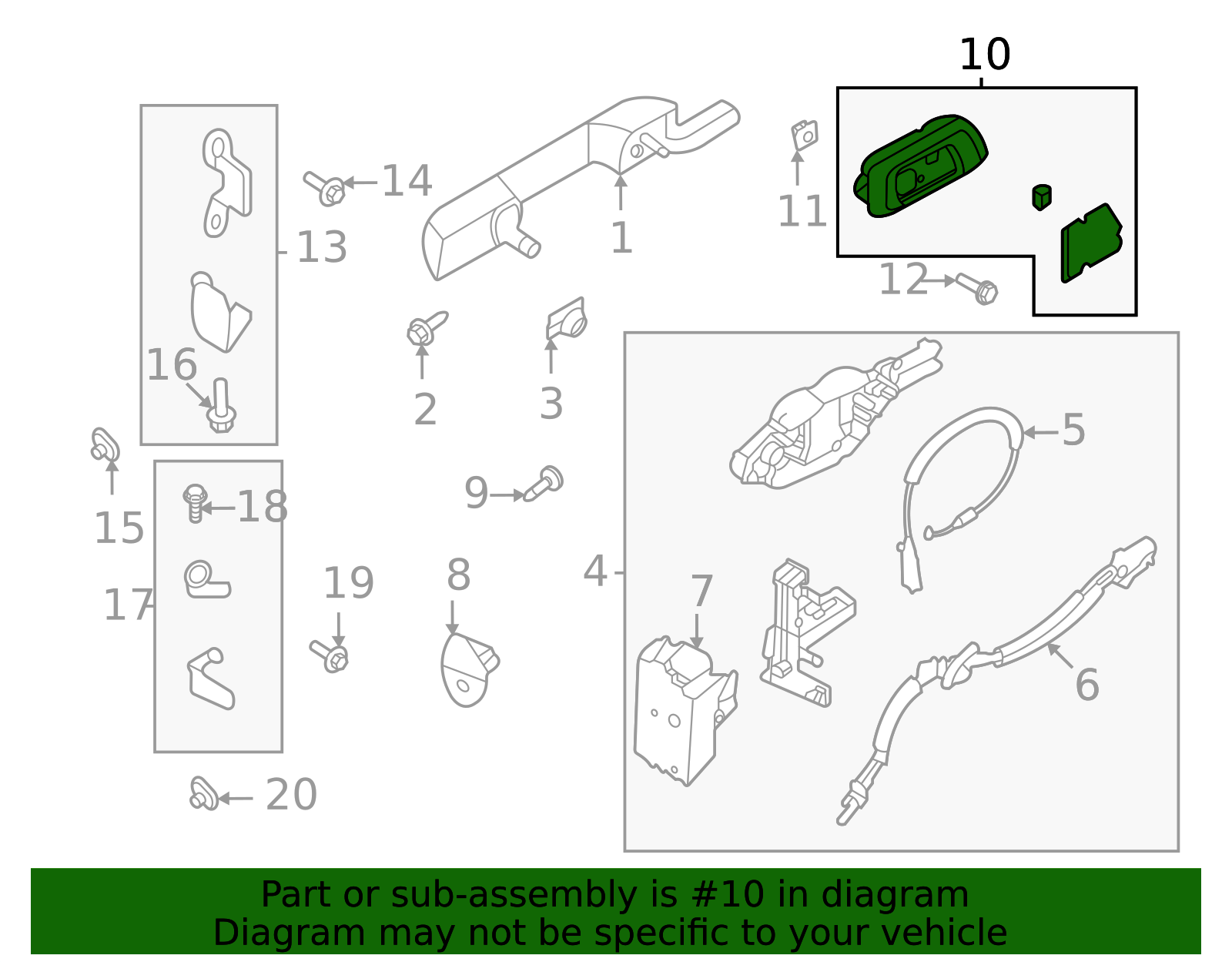 10
14
13
1
11
12
16
2
3
5
15
18
9
17
19
8
4
7
6
20

Part or sub-assembly is #10 in diagram
Diagram may not be specific to your vehicle