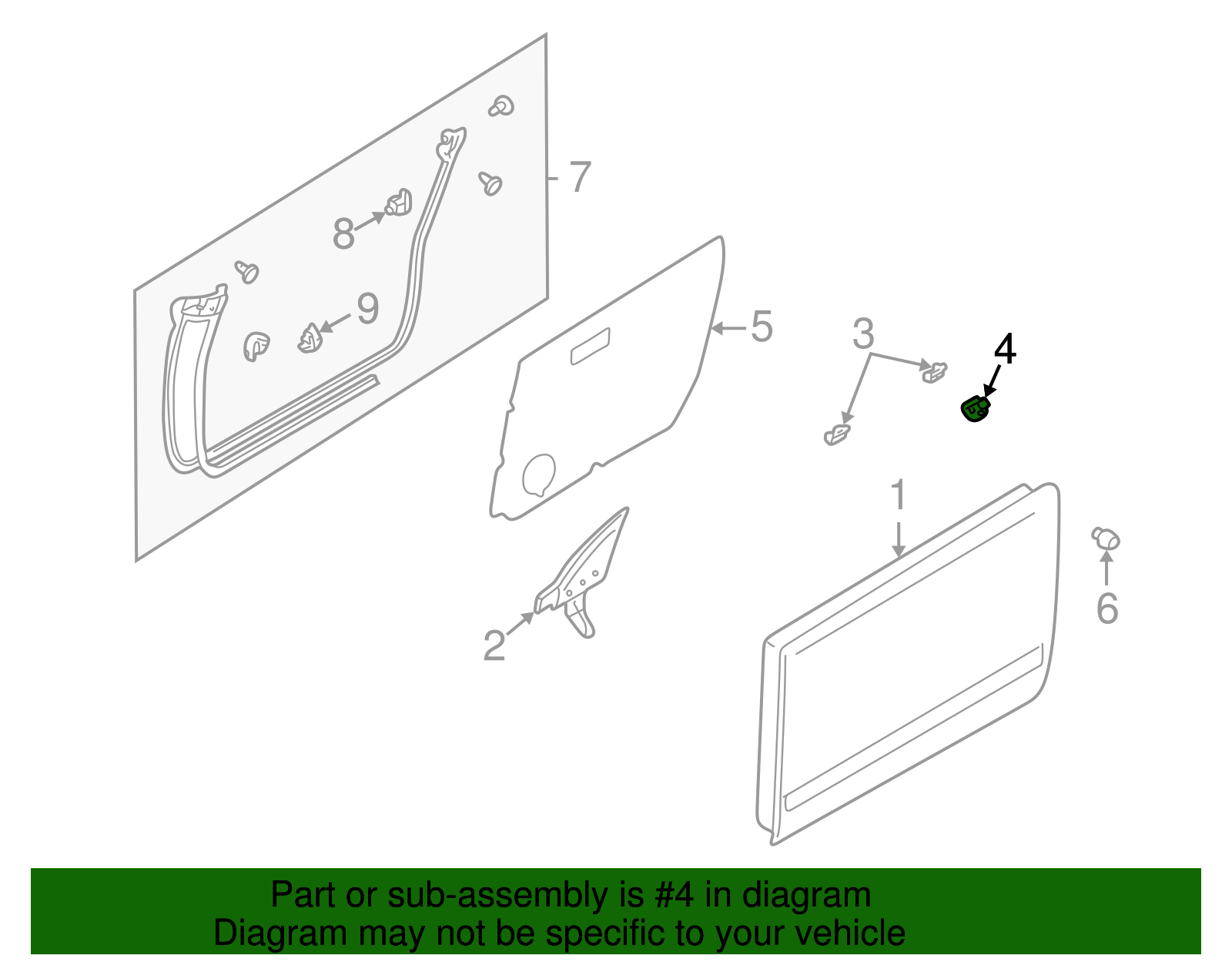 7
8
9
5
3
4
1
6
2

Part or sub-assembly is #4 in diagram
Diagram may not be specific to your vehicle