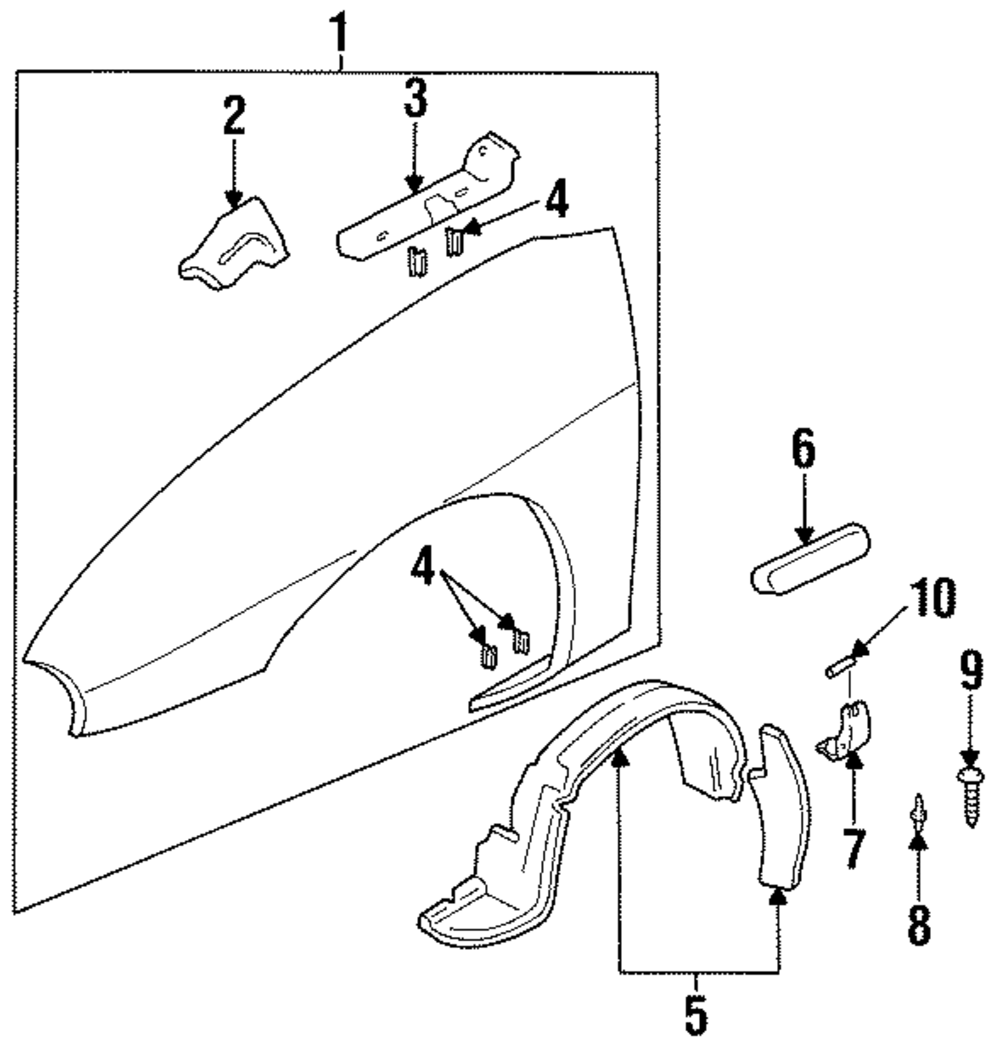 1
2
3
4
6
4
10
9
7
8
5