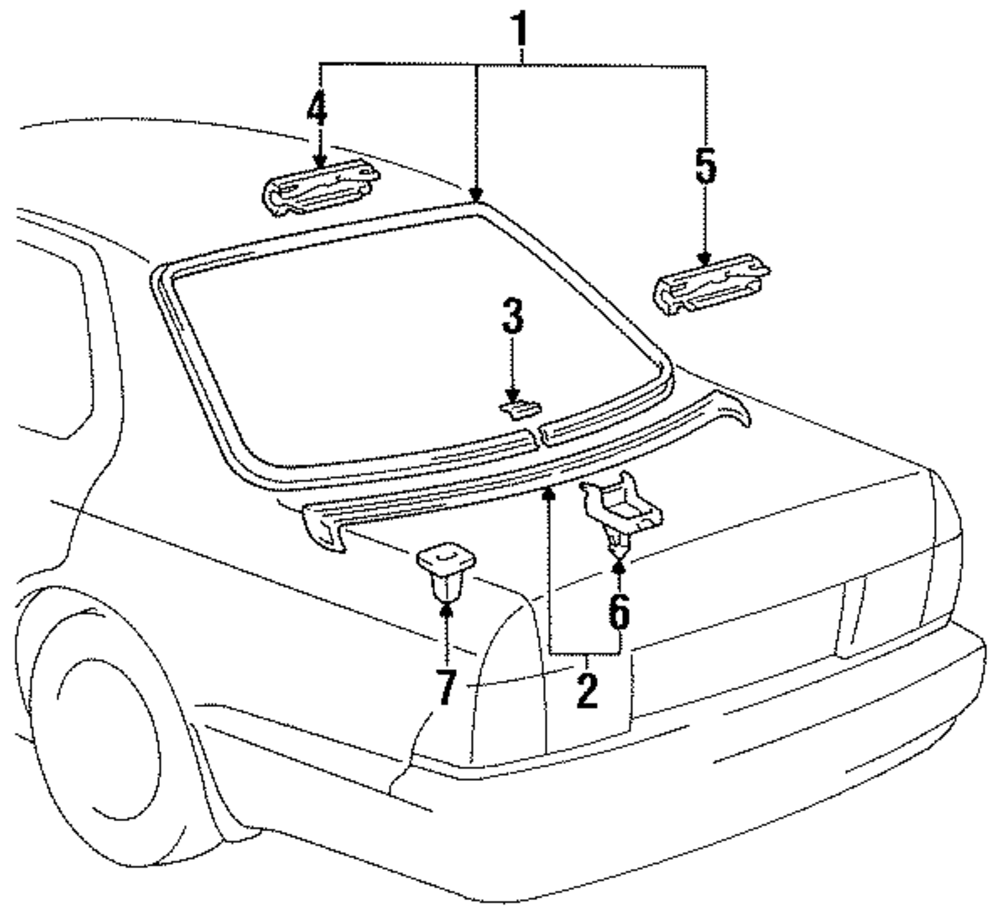 1
4
5
3
6
7
2