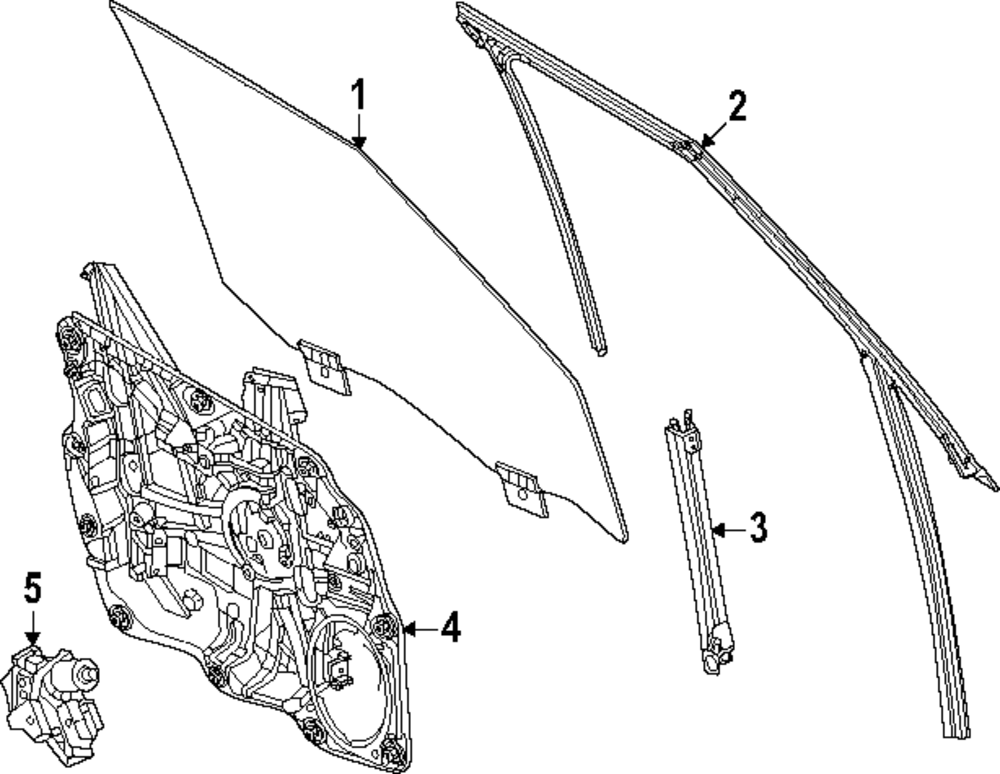 1
2
3
4
5