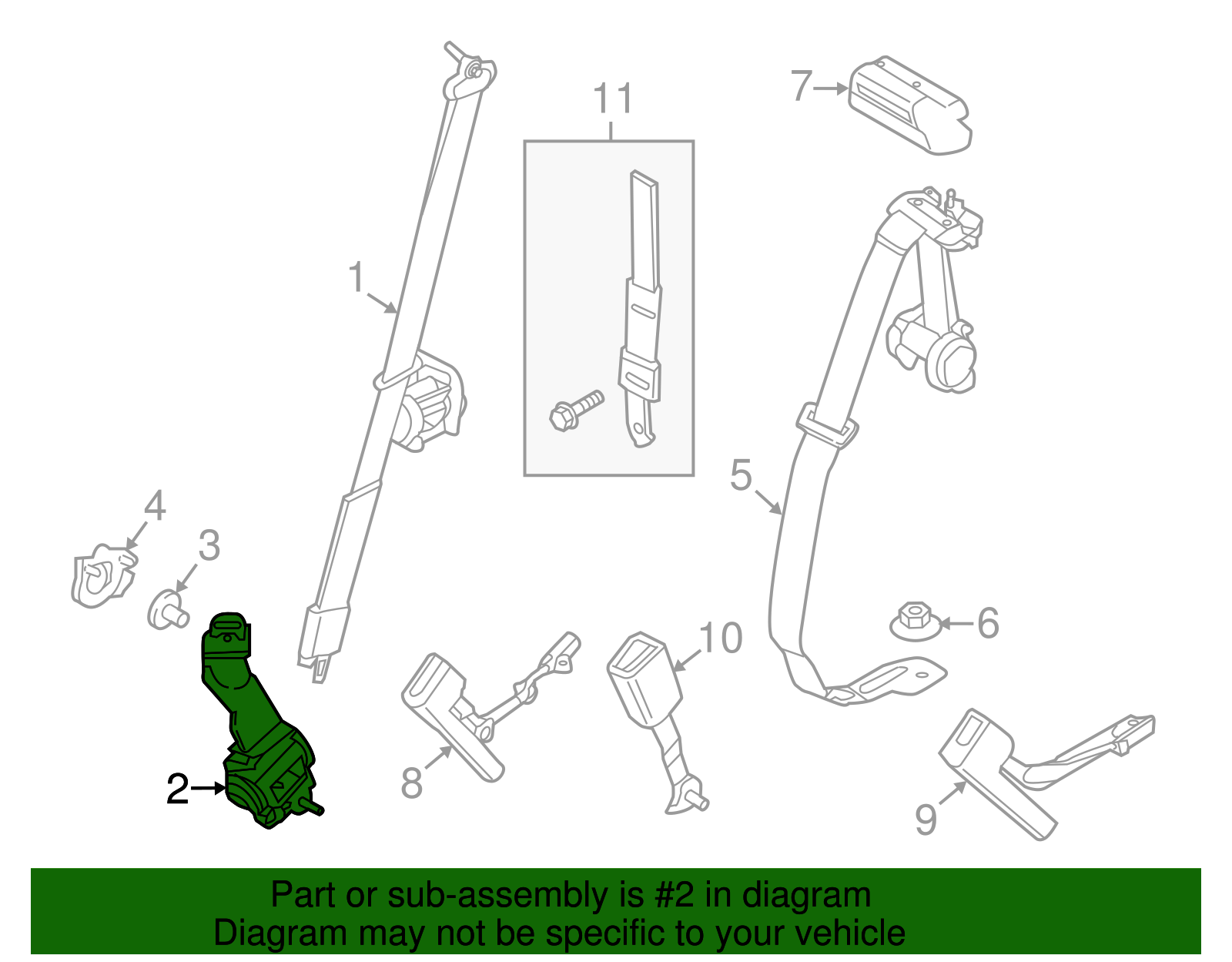 11
7
1
5
4
3
6
10
2
8
9
Part or sub-assembly is #2 in diagram
Diagram may not be specific to your vehicle