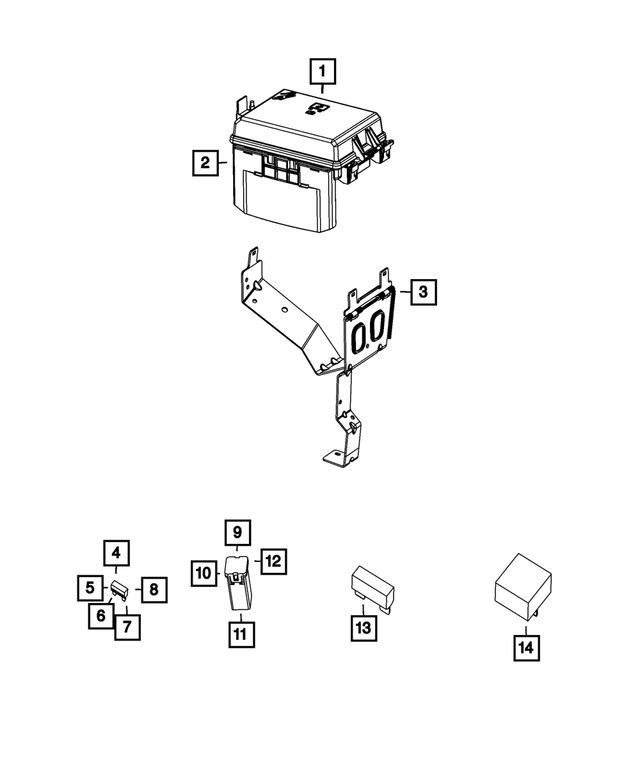 1
2
3
4
5
8
6
7
9
10
12
11
13
14