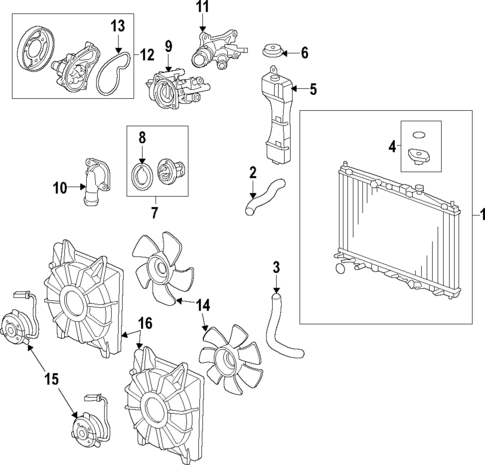 11
13
12
9
6
5
8
4
10
7
2
1
3
14
16
15