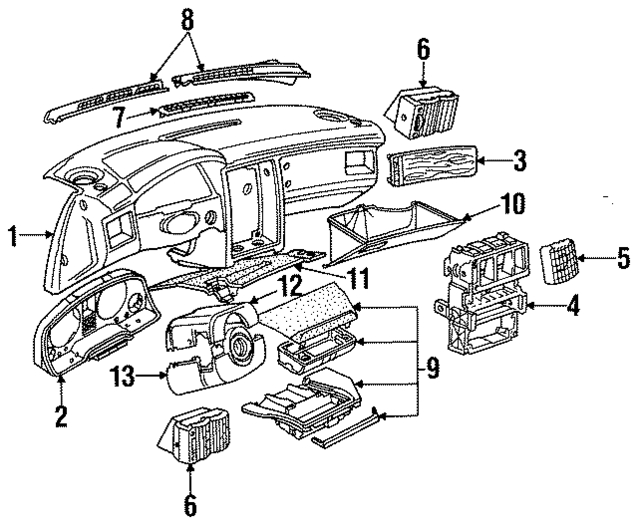 8
6
7
3
10
1
5
11
12
4
9
13
2
6