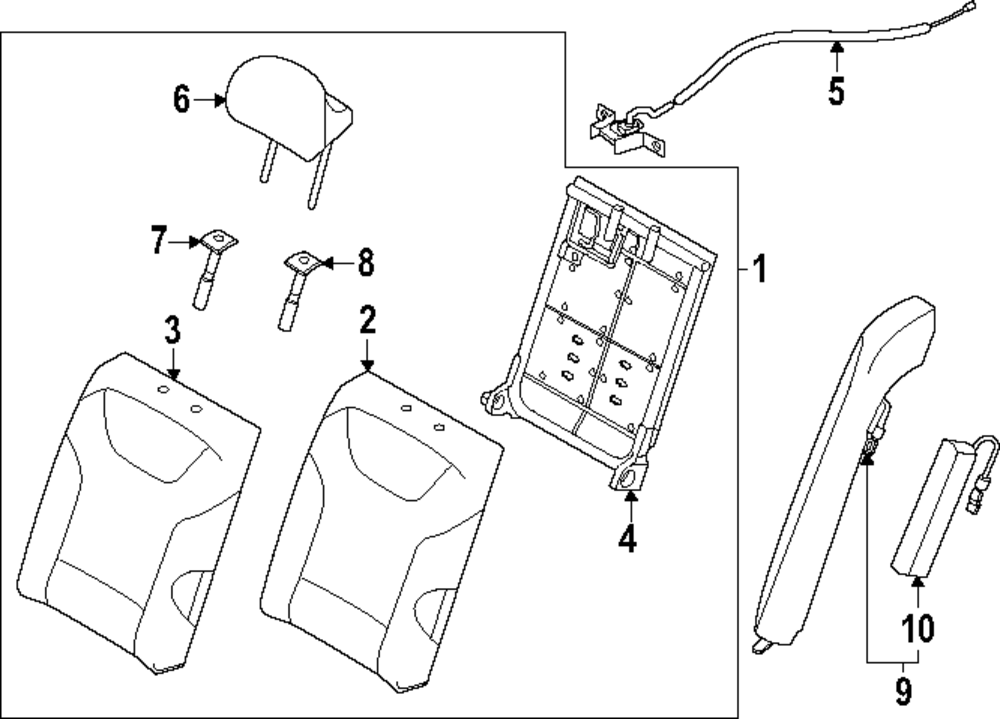 6
5
7
8
1
3
2
4
10
9