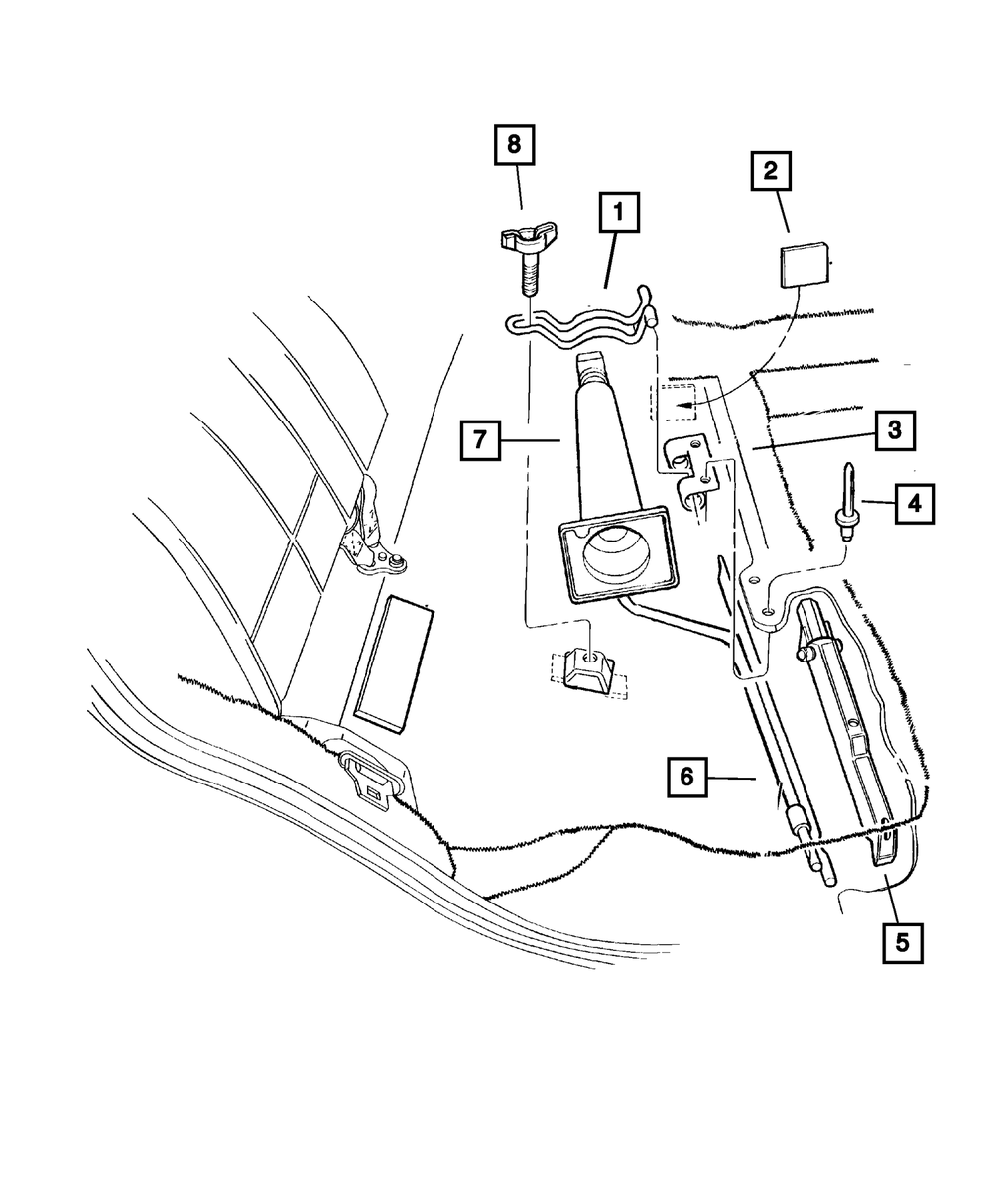 8
1
2
7
3
4
6
5