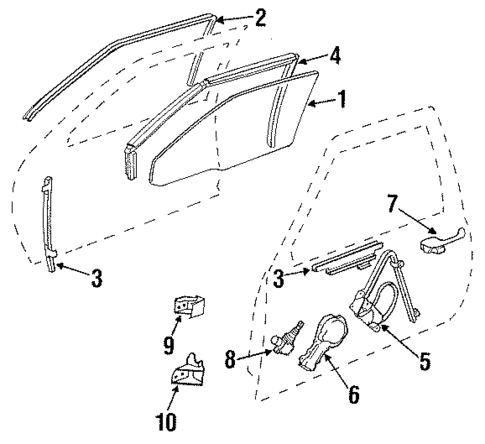 2
4
1
7
3
3
9
8
5
6
10