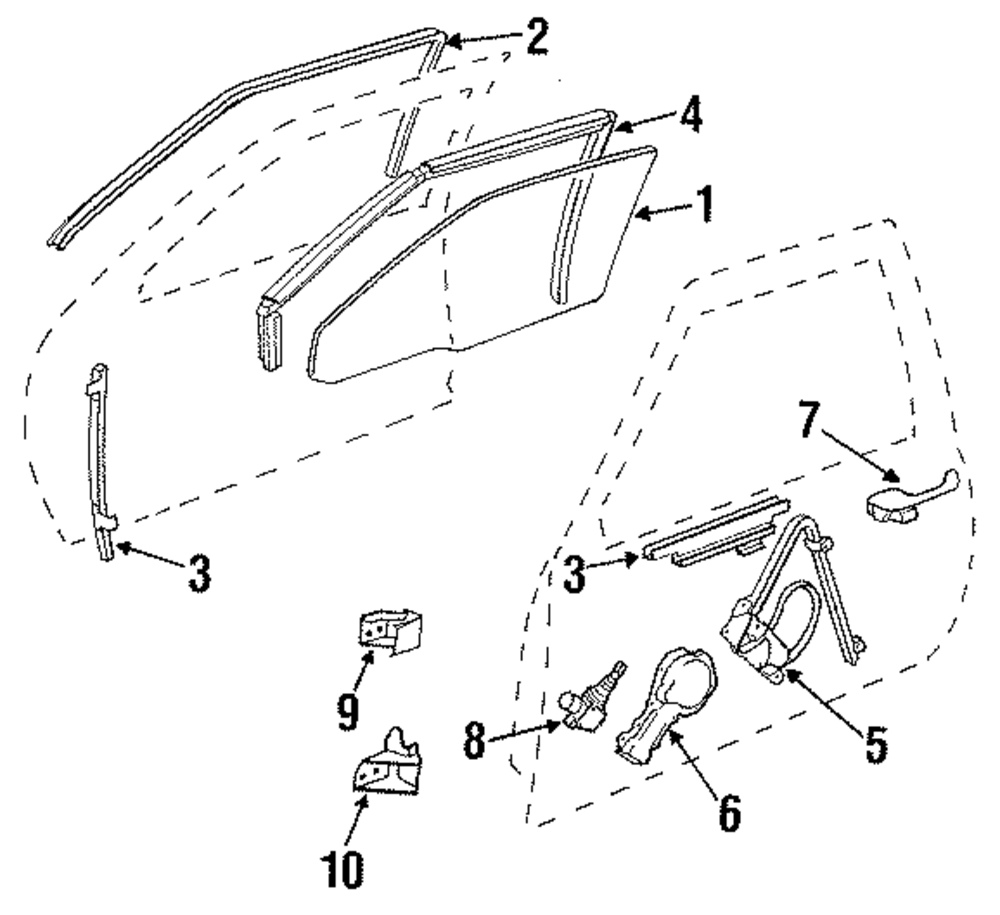 2
4
1
7
3
3
9
8
5
6
10