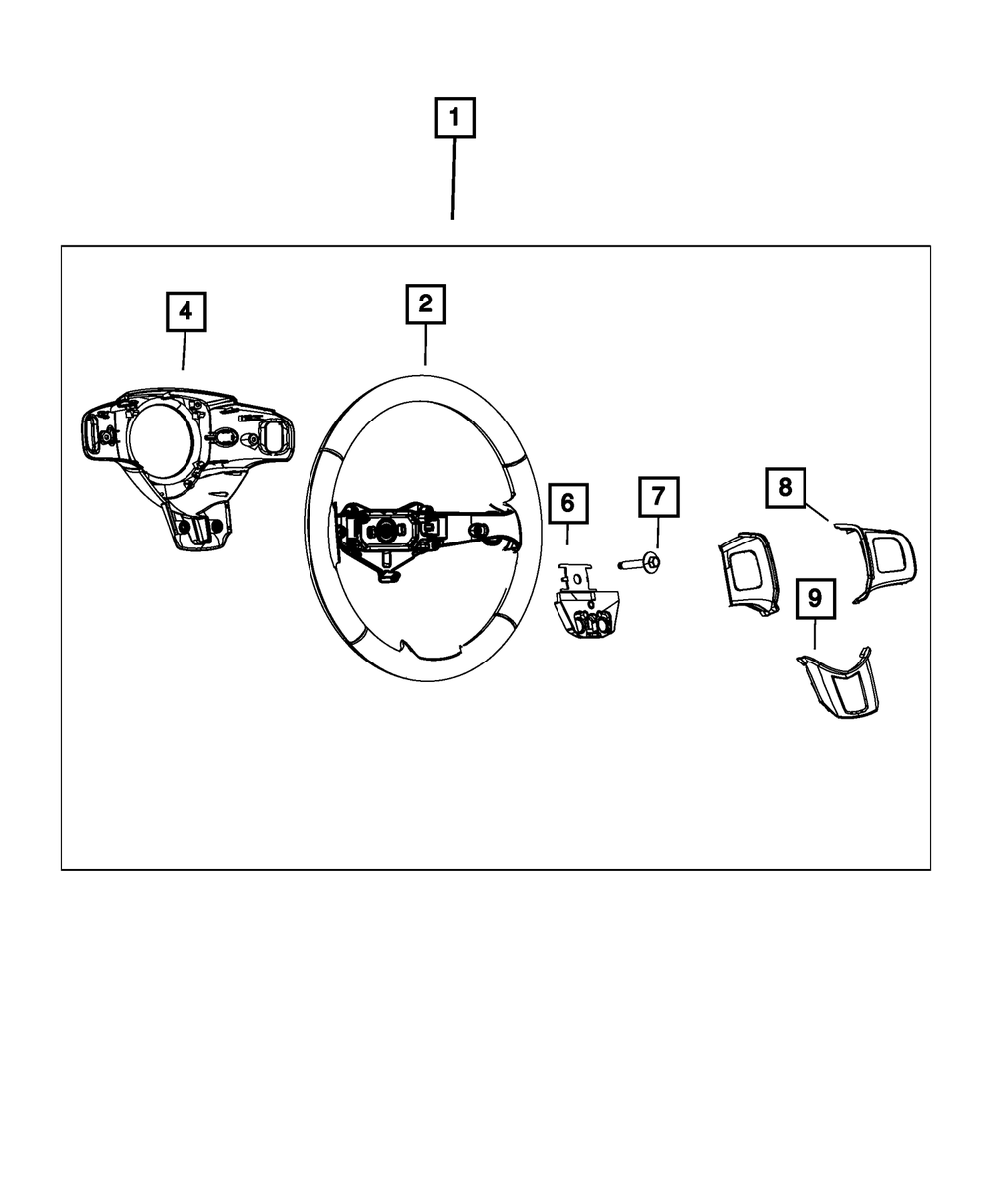 1
4
2
6
7
8
9