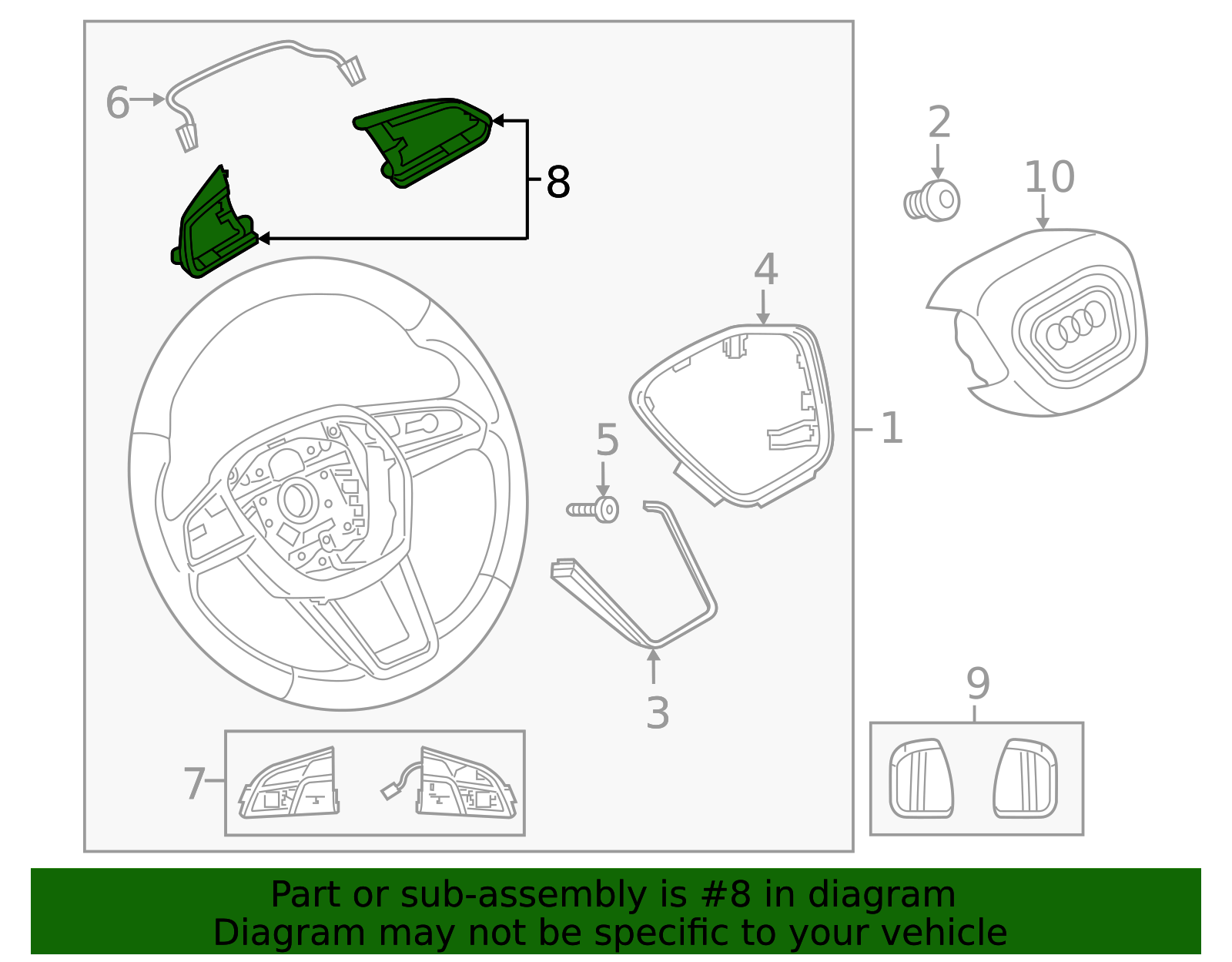 6
8
2
10
4
1
5
3
7
9

Part or sub-assembly is #8 in diagram
Diagram may not be specific to your vehicle