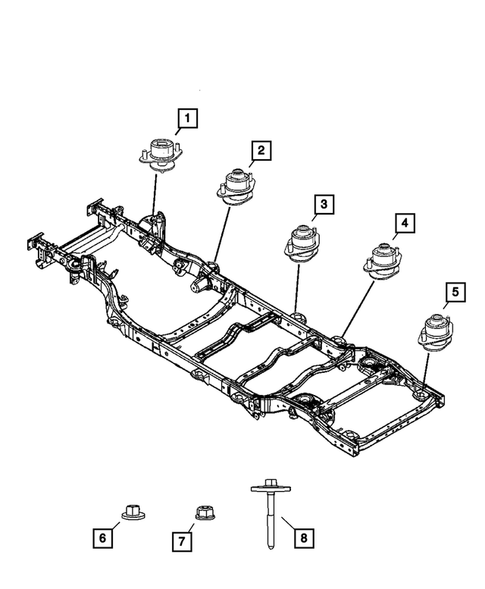 1
2
3
4
5
6
7
8