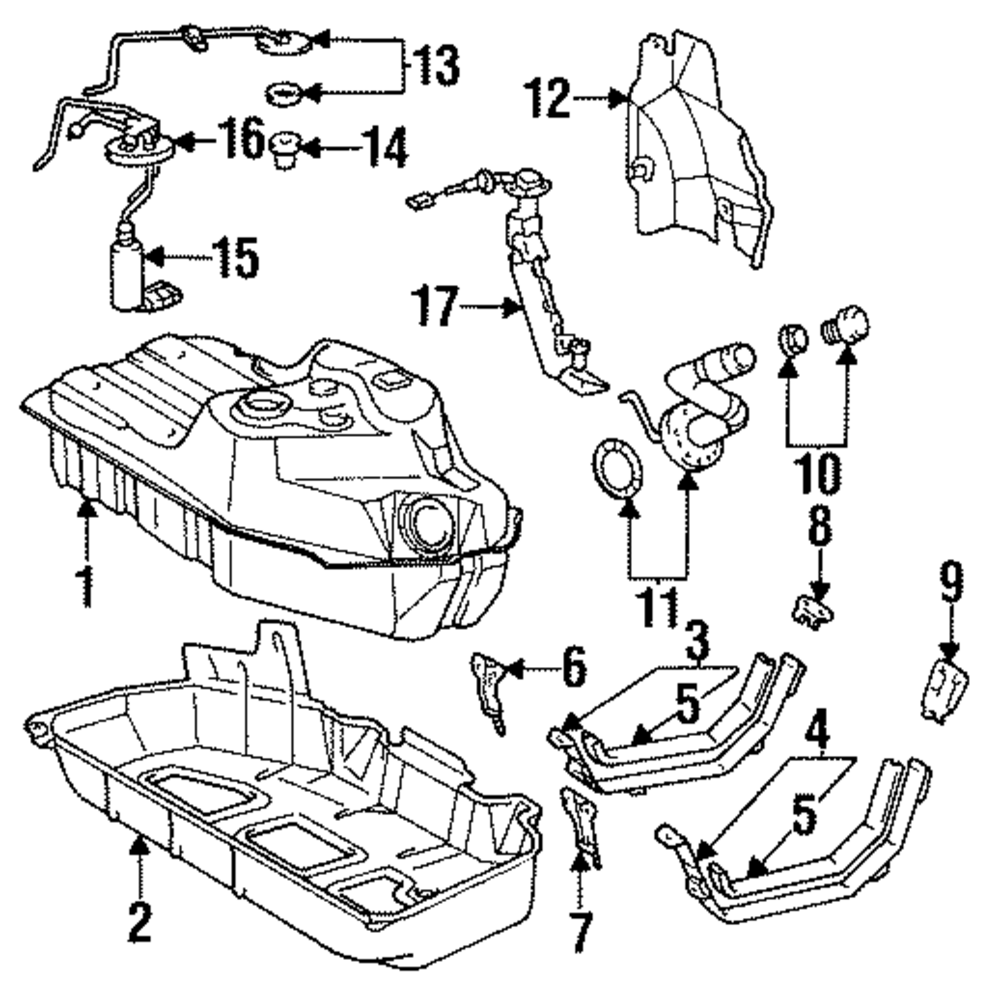 13
12
16
14
15
17
10
1
11
8
9
3
6
5
4
5
2
7