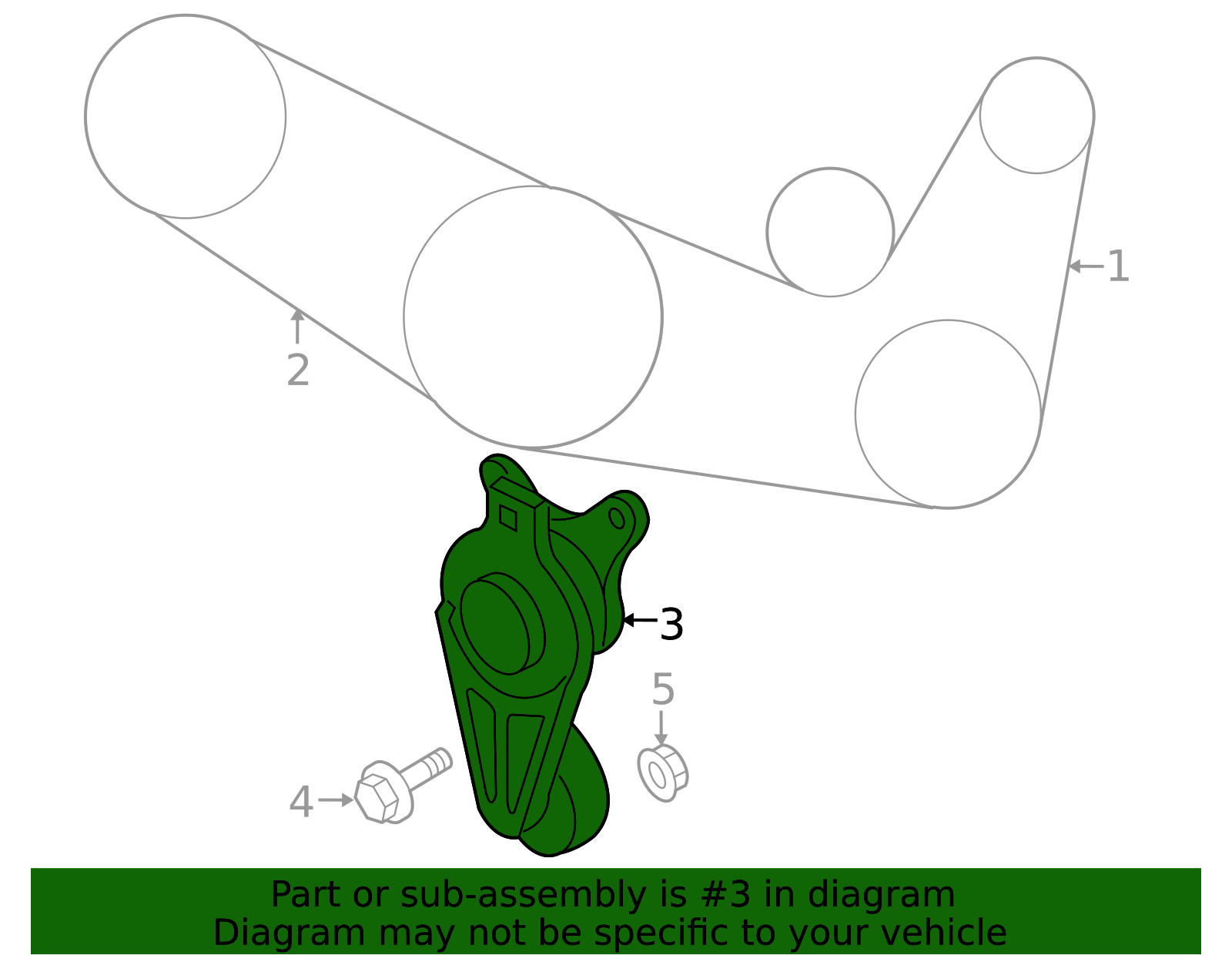 1
2
3
5
4

Part or sub-assembly is #3 in diagram
Diagram may not be specific to your vehicle