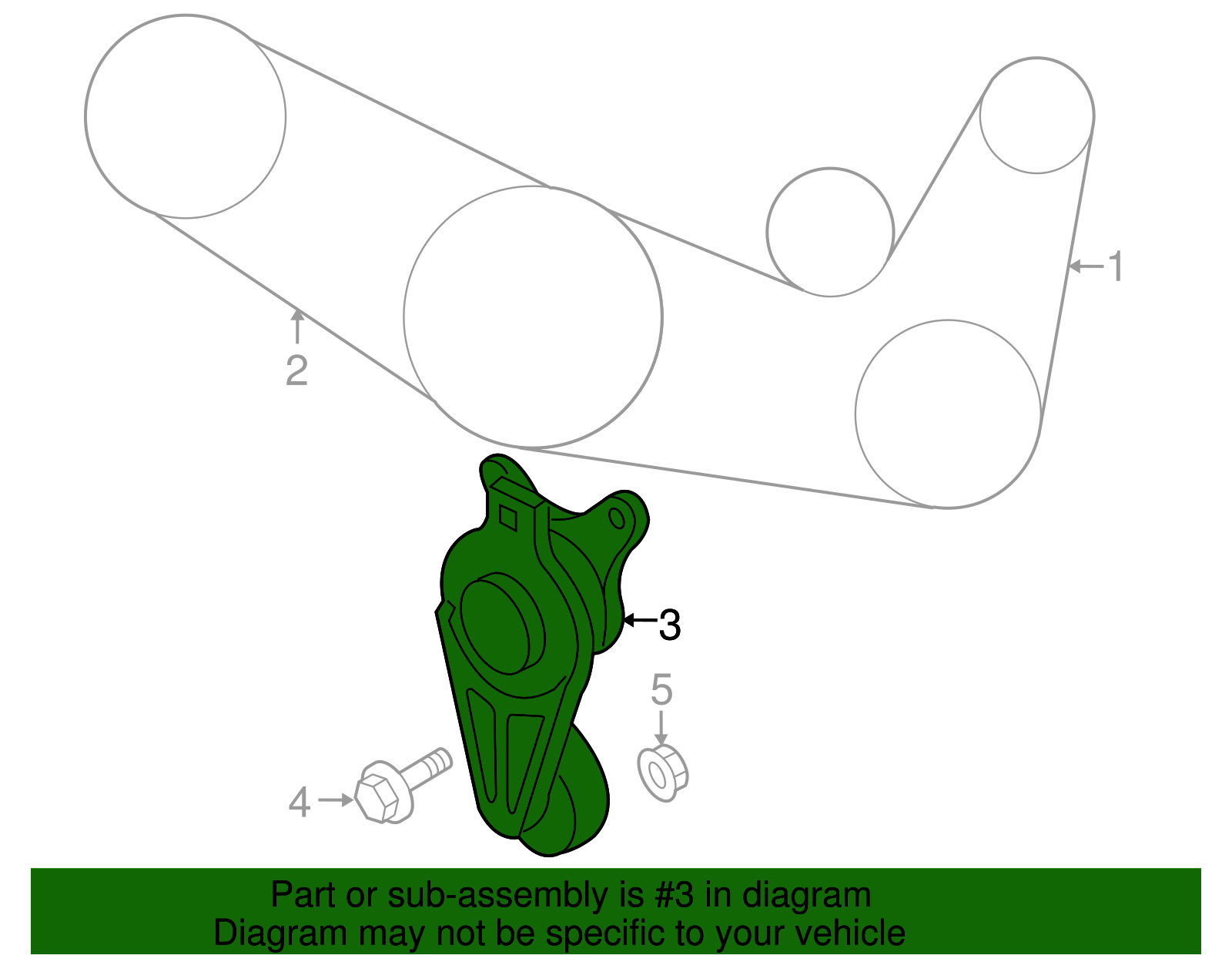 1
2
3
5
4
Part or sub-assembly is #3 in diagram
Diagram may not be specific to your vehicle