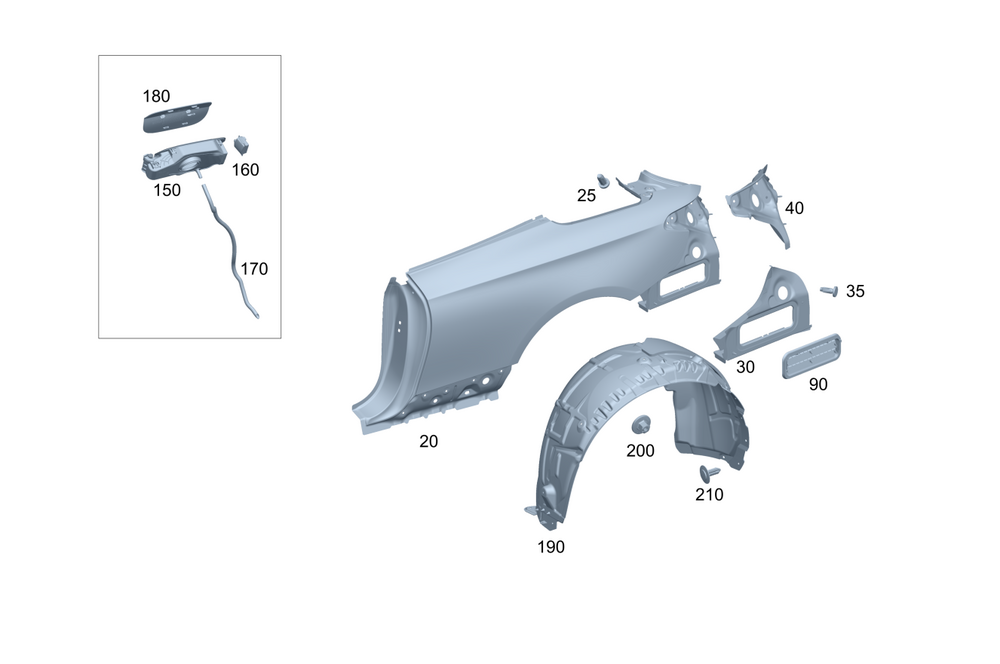 180
160
150
170
25
40
35
30
90
20
200
210
190