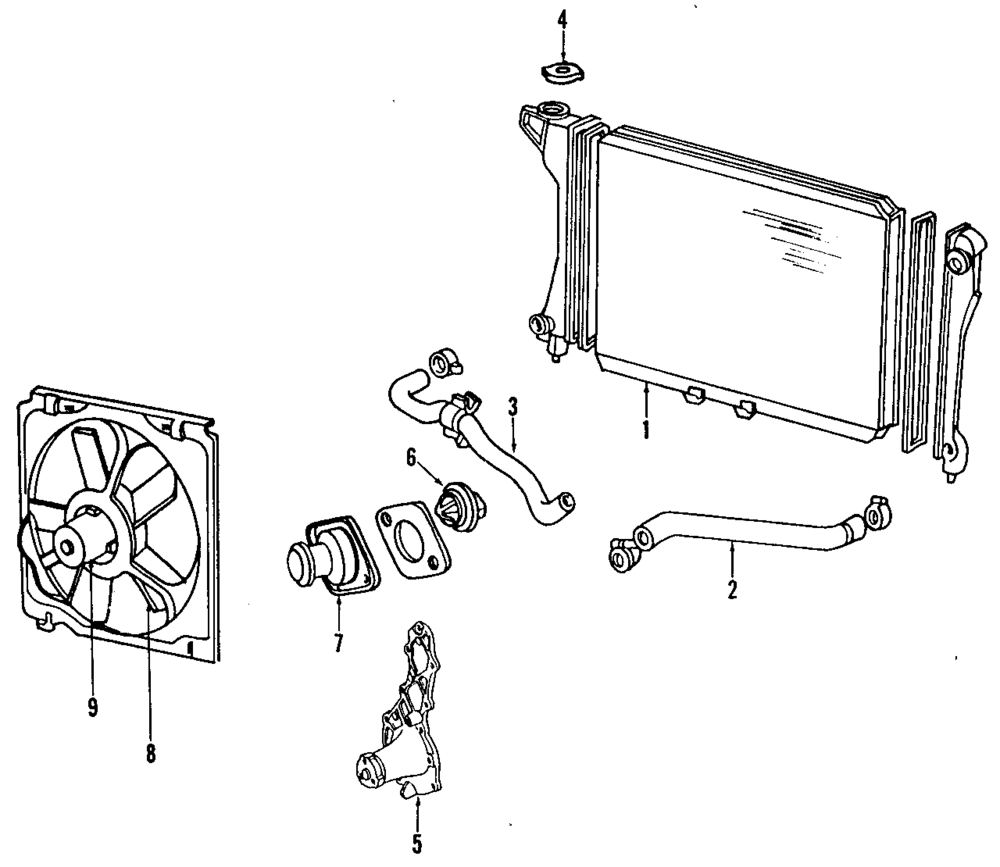 4
3
1
6
2
7
9
8
5