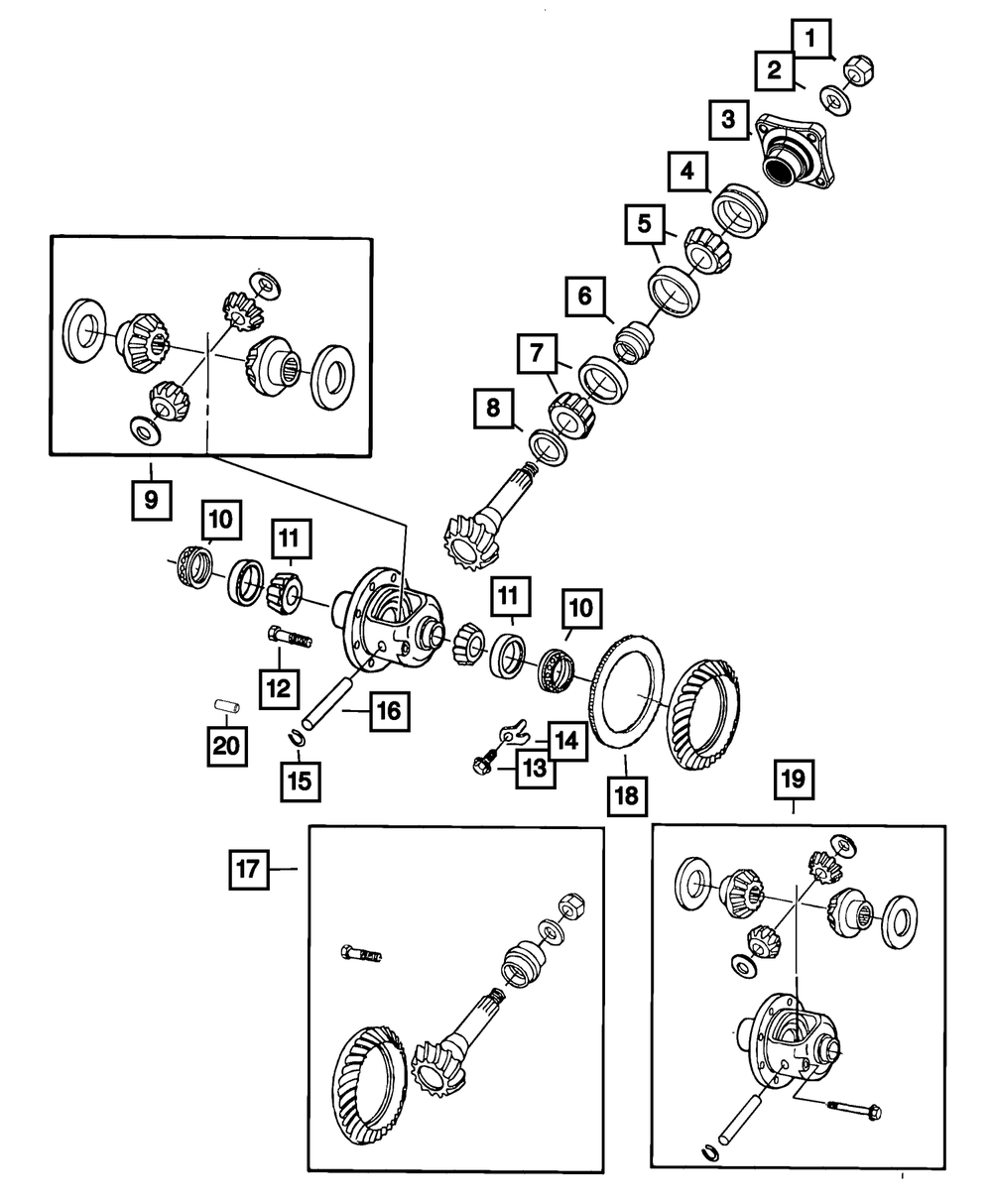 1
2
3
4
5
6
7
8
9
10
11
11
10
12
16
20
15
14
13
18
19
17