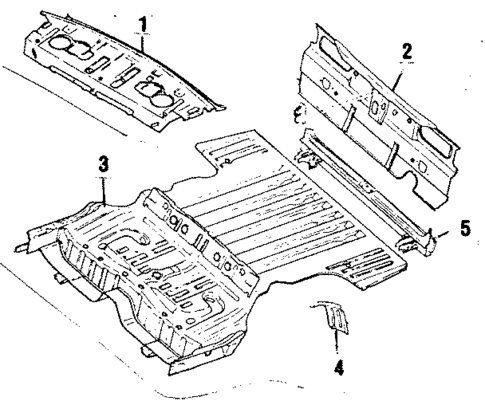 1
2
3
5
4