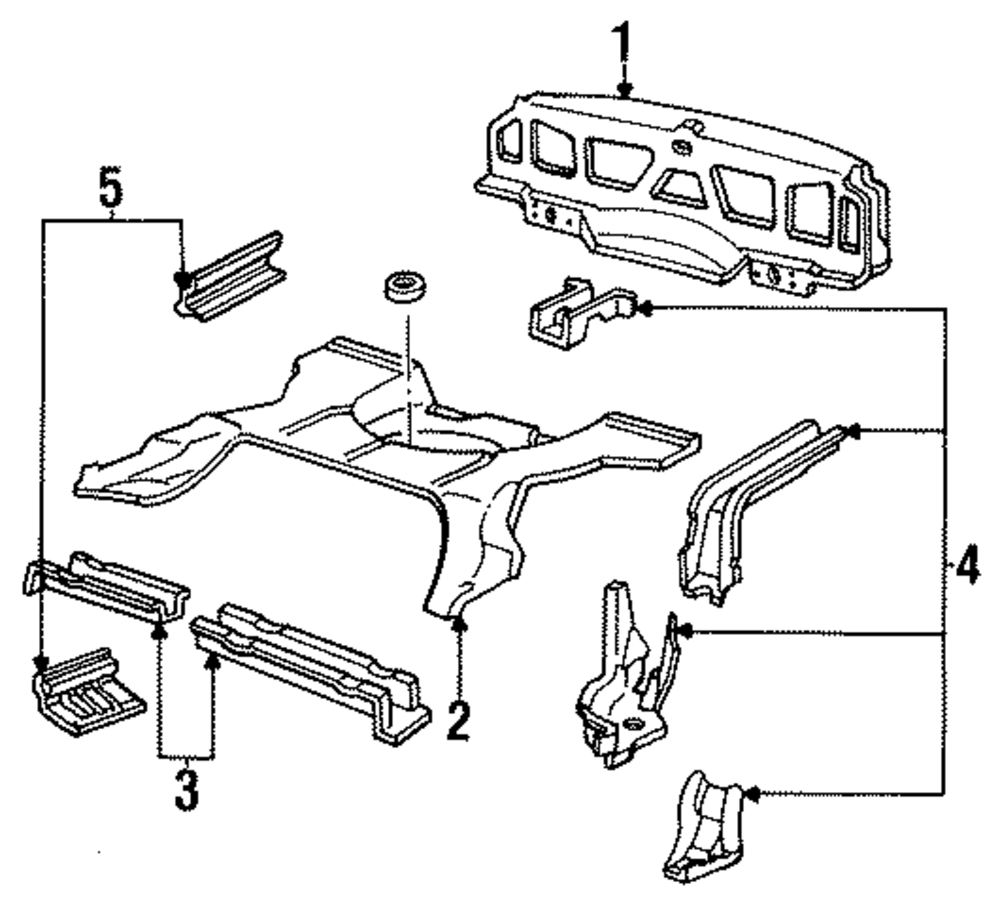 1
5
4
2
3