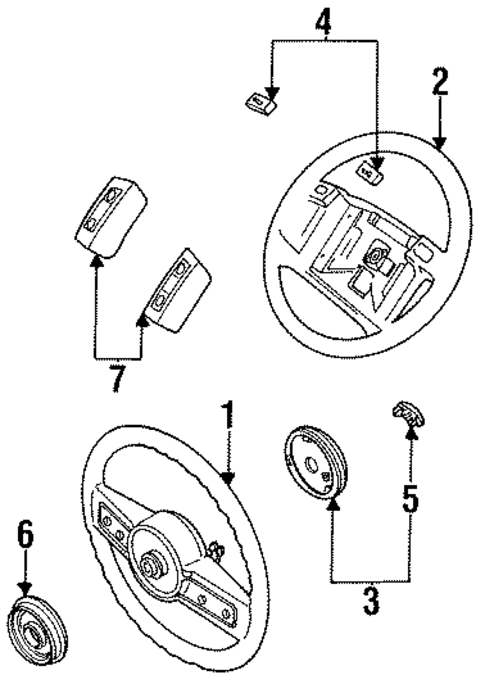 4
2
7
1
5
6
3