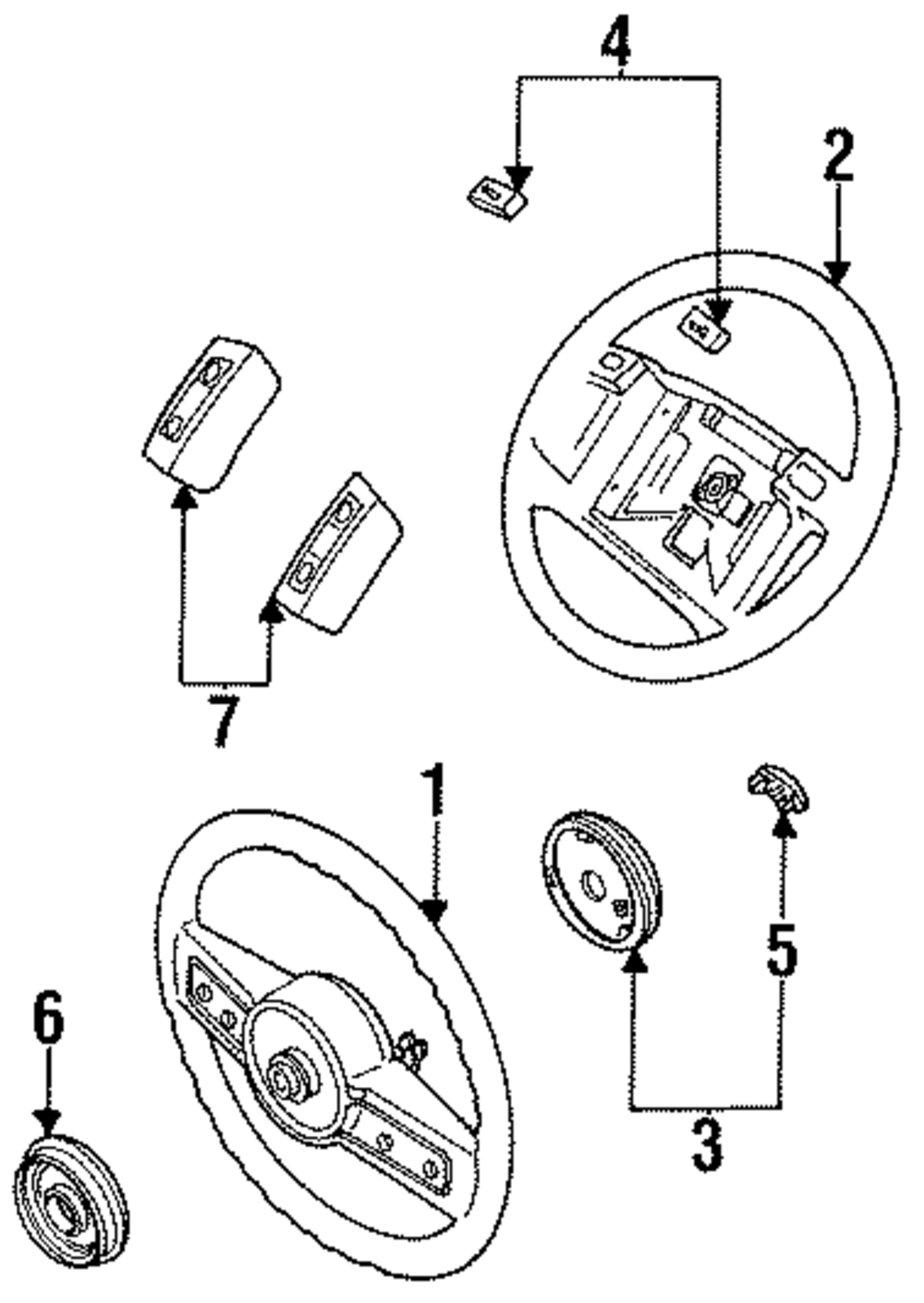 4
2
7
1
5
6
3